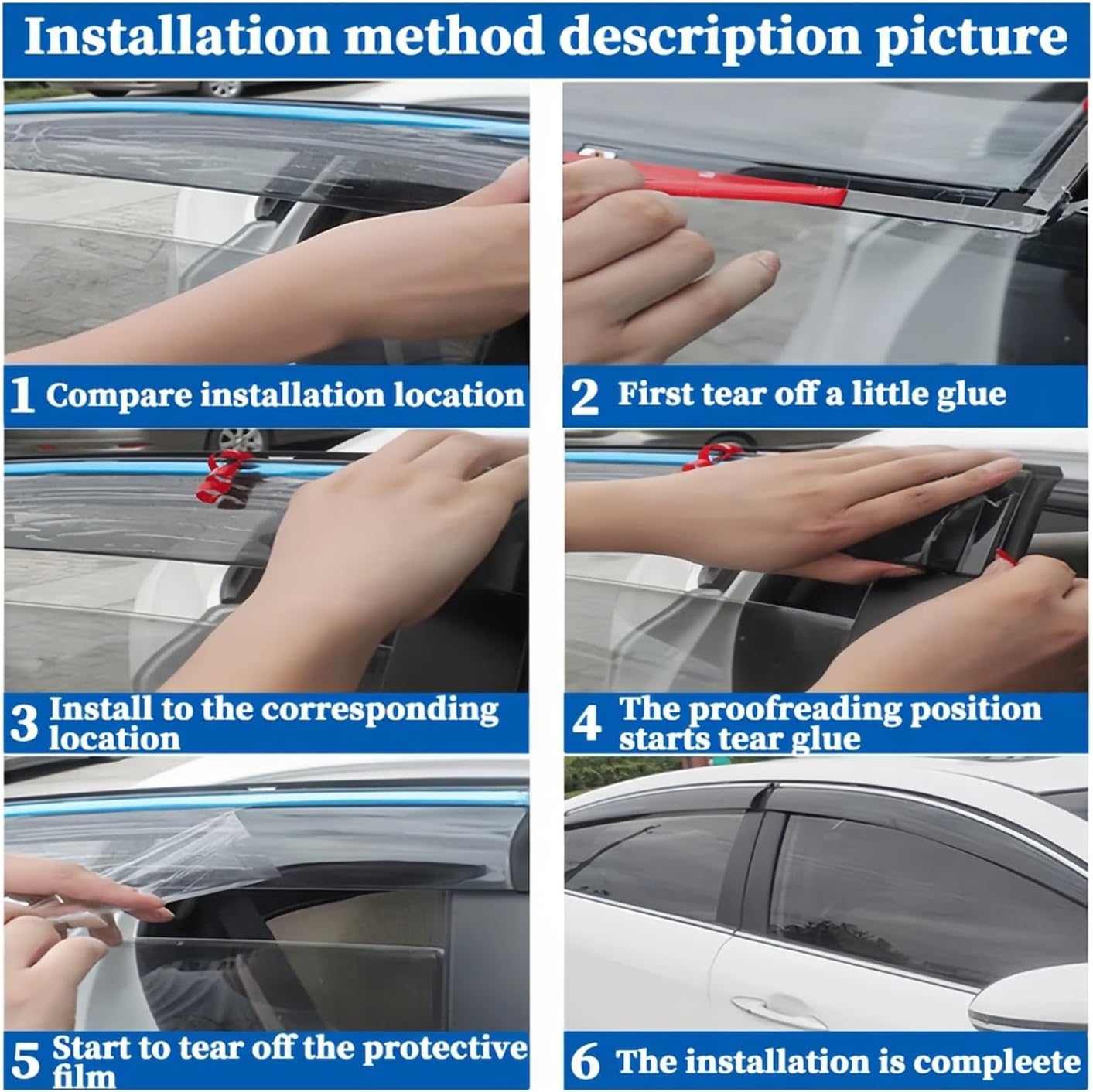 Installation method description picture

1 Compare installation location

2 First tear off a little glue

3 Install to the corresponding location

4 The proofreading position starts tear glue

5 Start to tear off the protective film

6 The installation is compleete