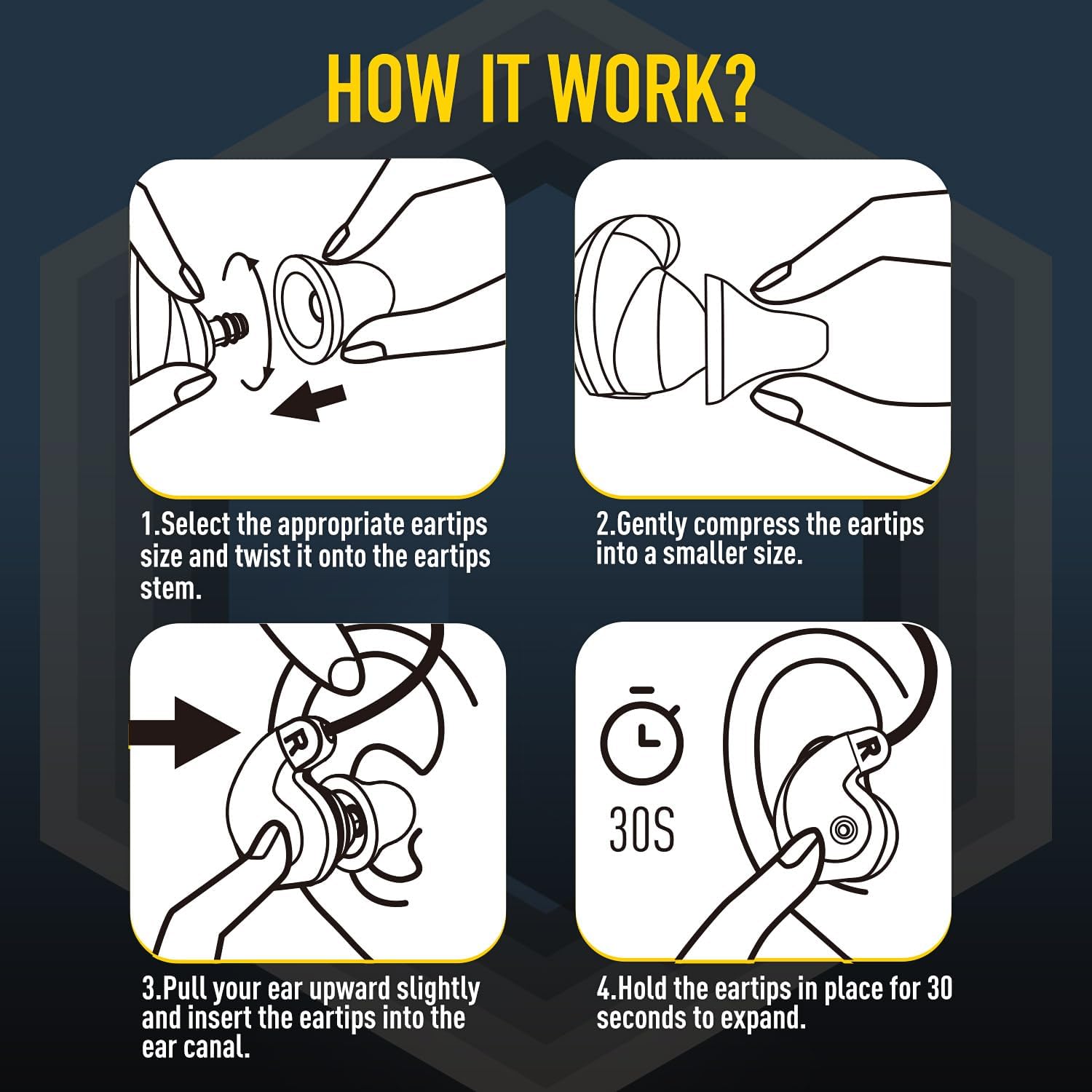 HOW IT WORK?

1.Select the appropriate eartips size and twist it onto the eartips stem.

2.Gently compress the eartips into a smaller size.

R

3.Pull your ear upward slightly and insert the eartips into the ear canal.

30S

R

4.Hold the eartips in place for 30 seconds to expand.