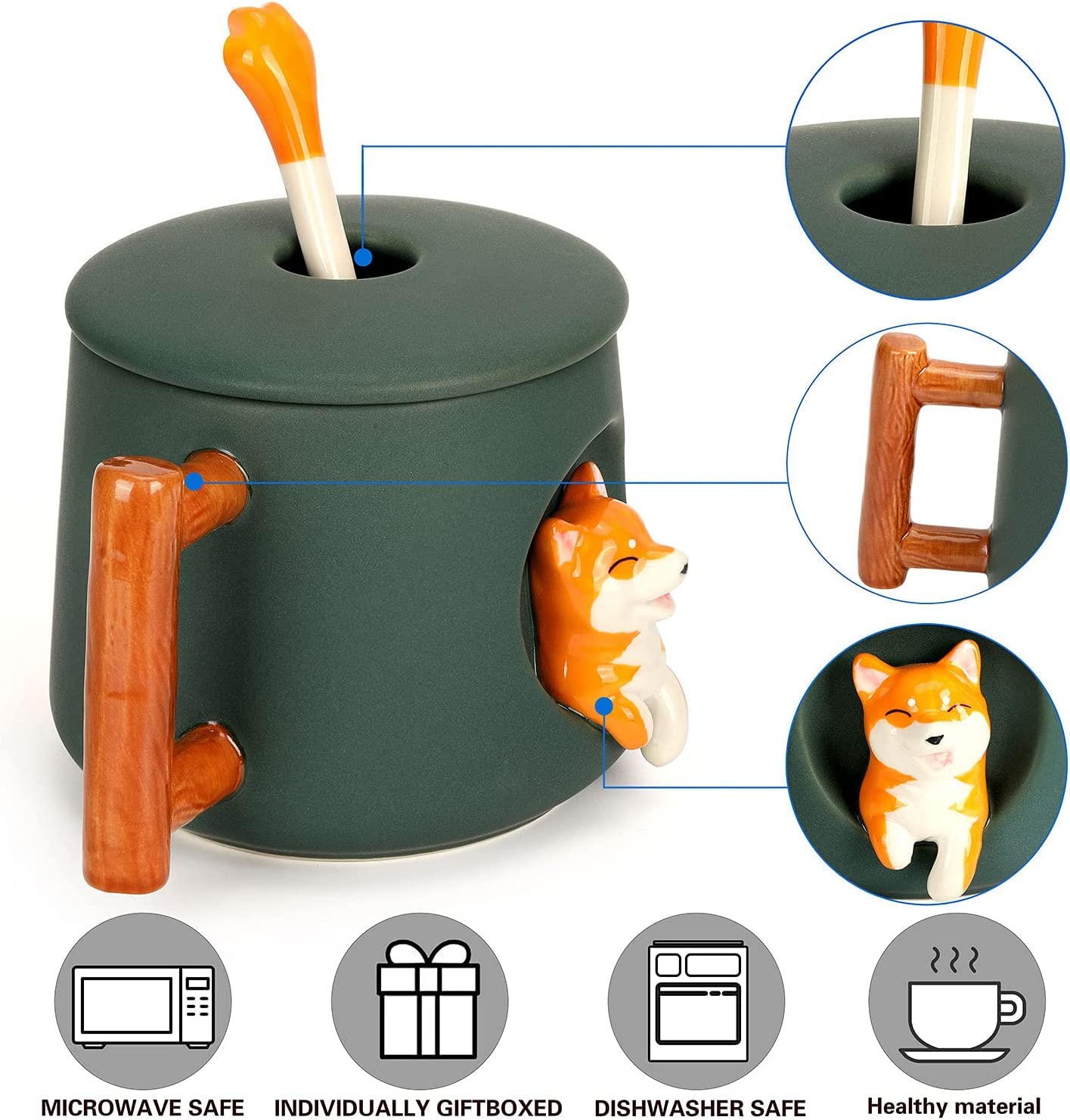 MICROWAVE SAFE
INDIVIDUALLY GIFTBOXED
DISHWASHER SAFE
Healthy material