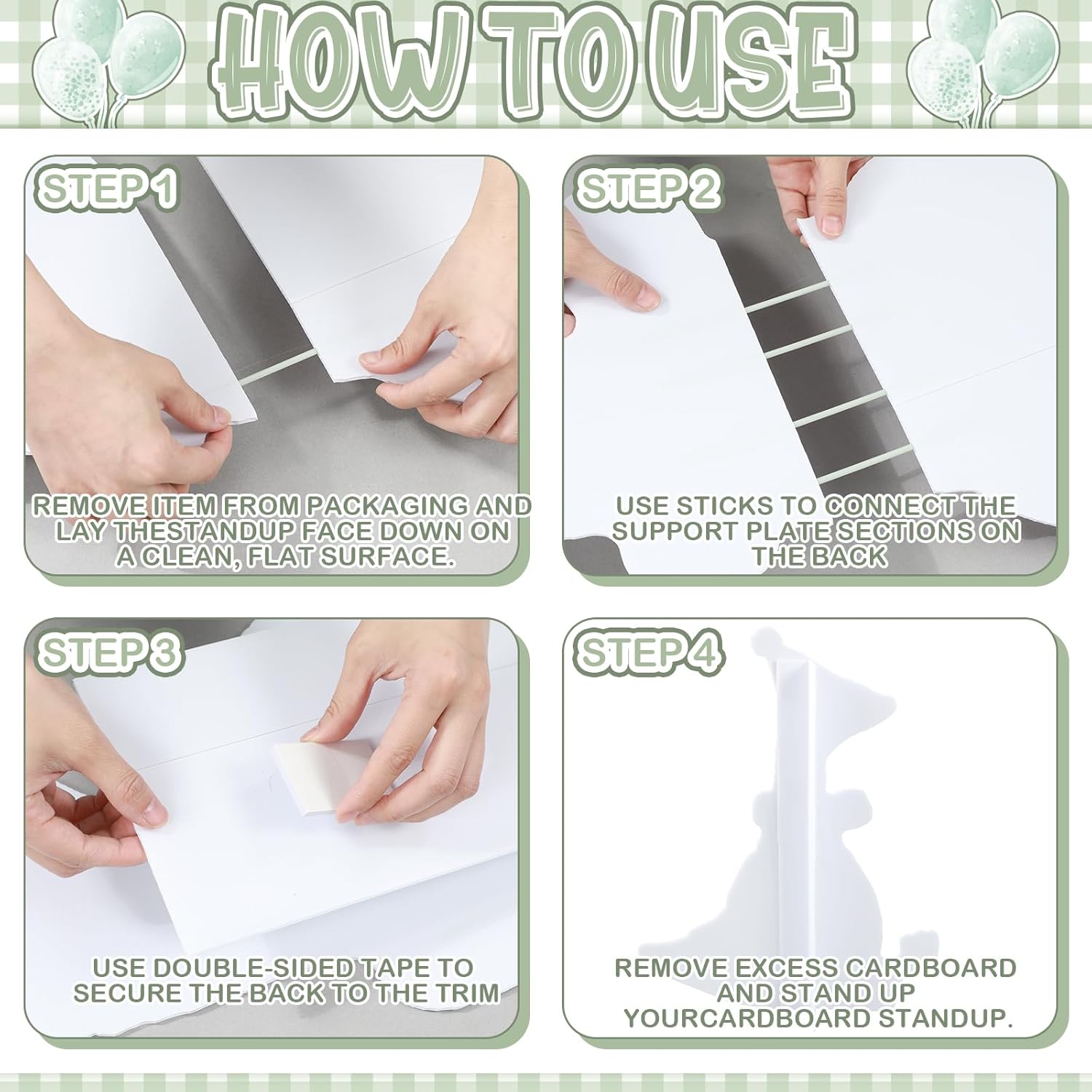 HOW TO USE

STEP 1

REMOVE ITEM FROM PACKAGING AND LAY THESTANDUP FACE DOWN ON A CLEAN, FLAT SURFACE.

STEP 2

USE STICKS TO CONNECT THE SUPPORT PLATE SECTIONS ON THE BACK

STEP 3

USE DOUBLE-SIDED TAPE TO SECURE THE BACK TO THE TRIM

STEP 4

REMOVE EXCESS CARDBOARD AND STAND UP YOURCARDBOARD STANDUP.