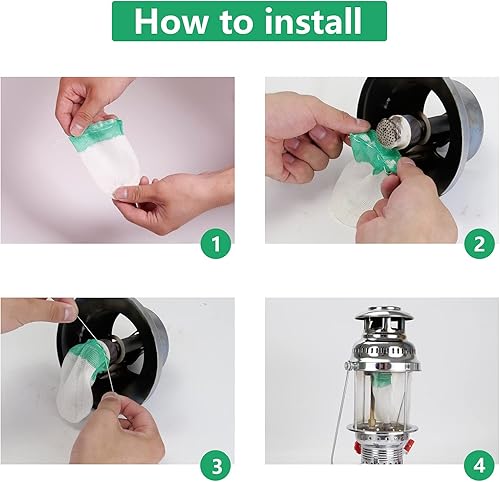 How to install

1

2

3

4