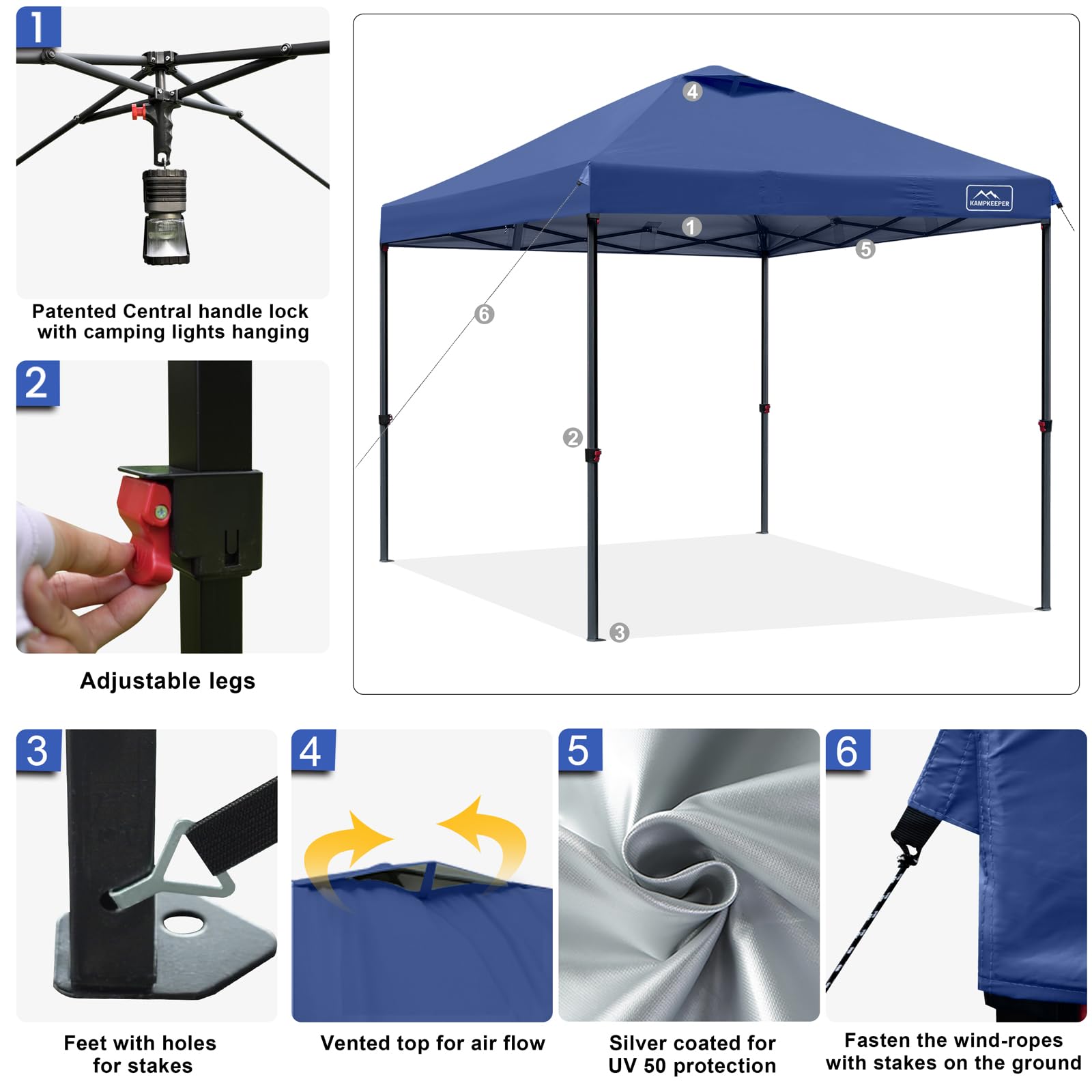 1

Patented Central handle lock with camping lights hanging

2

Adjustable legs

4

KAMPKEEPER

1

5

6

2

3

3

Feet with holes for stakes

4

Vented top for air flow

5

Silver coated for UV 50 protection

6

Fasten the wind-ropes with stakes on the ground