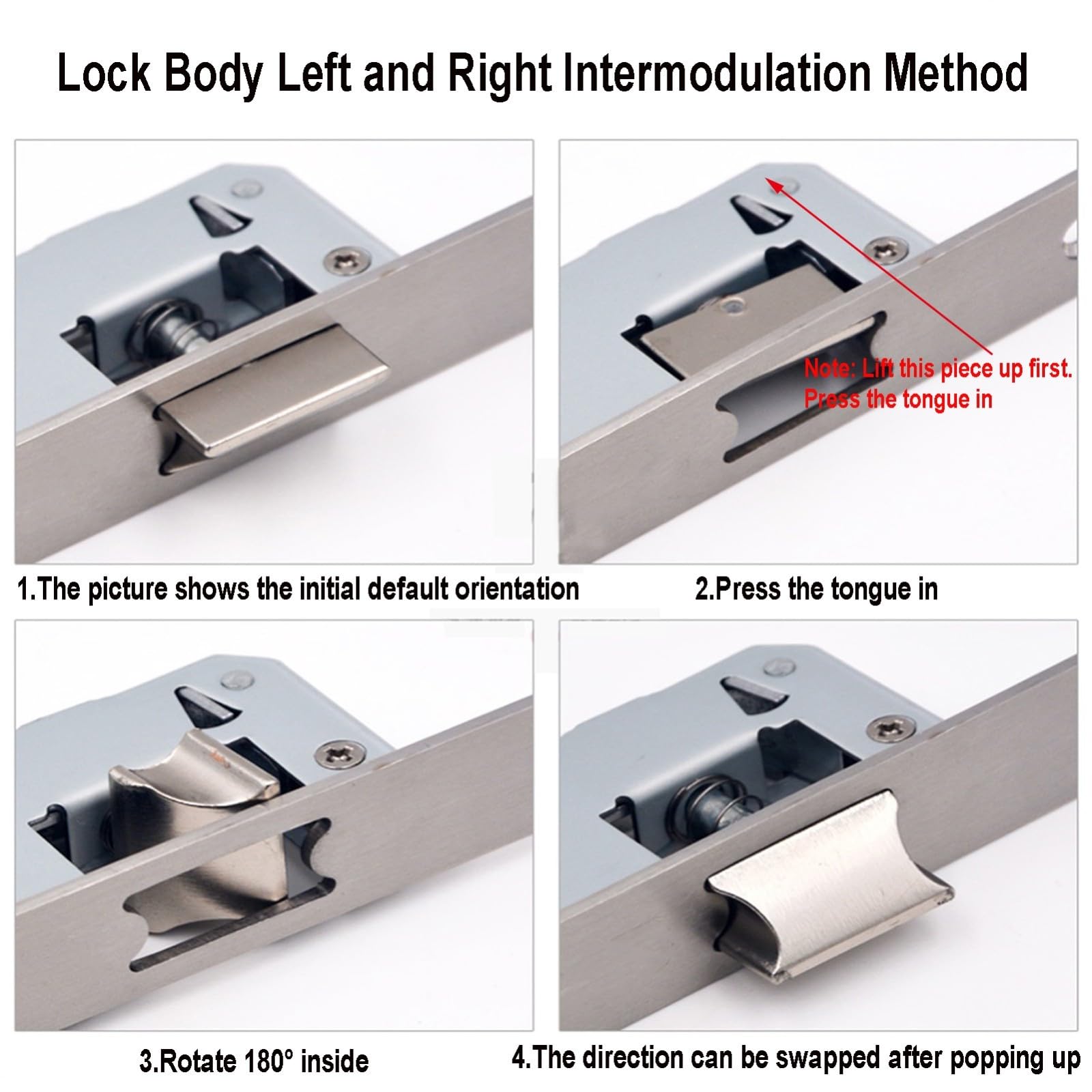 Lock Body Left and Right Intermodulation Method

Note: Lift this piece up first.
Press the tongue in

1.The picture shows the initial default orientation

2.Press the tongue in

3.Rotate 180° inside

4.The direction can be swapped after popping up