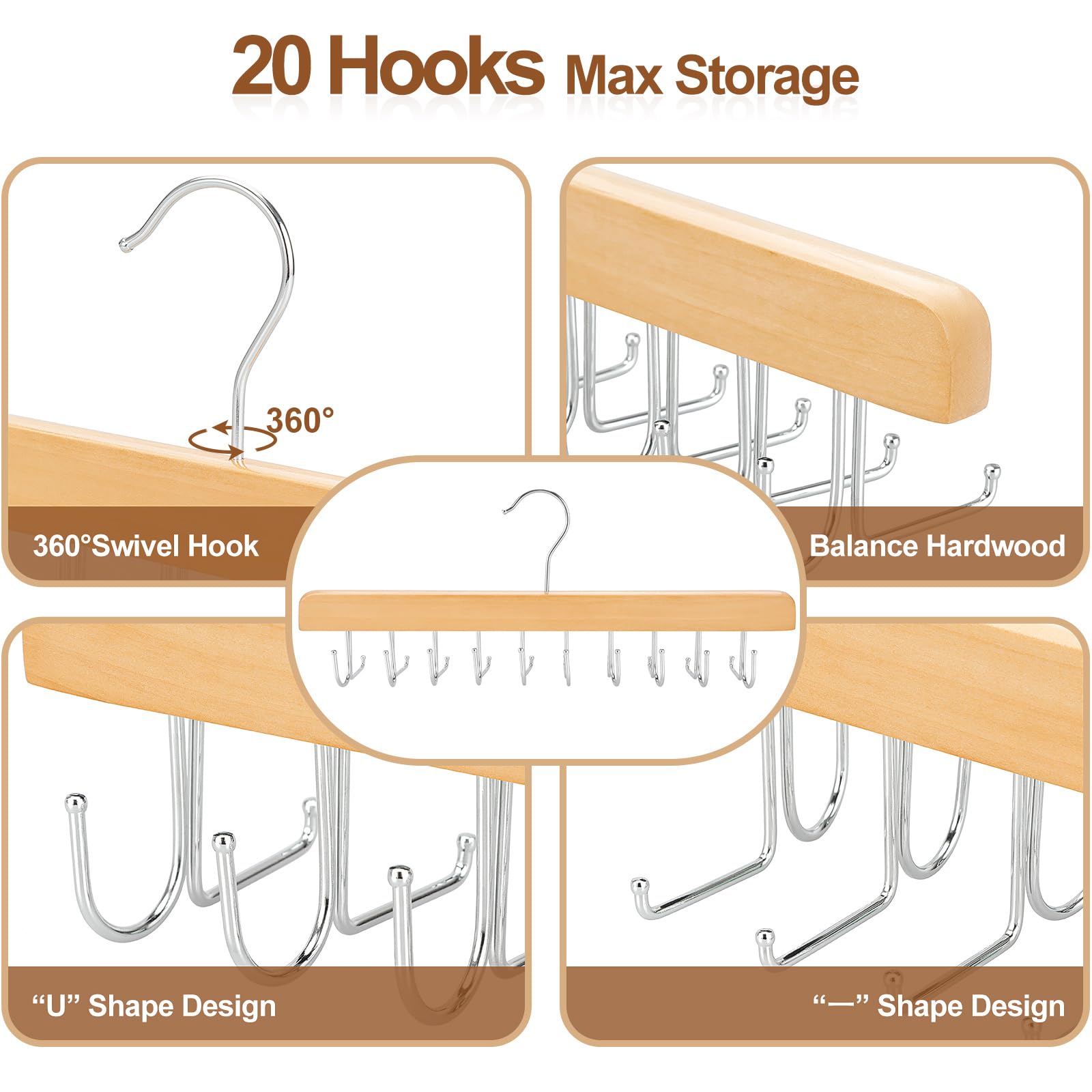 20 Hooks Max Storage

360°

360°Swivel Hook

Balance Hardwood

“U” Shape Design

“—” Shape Design