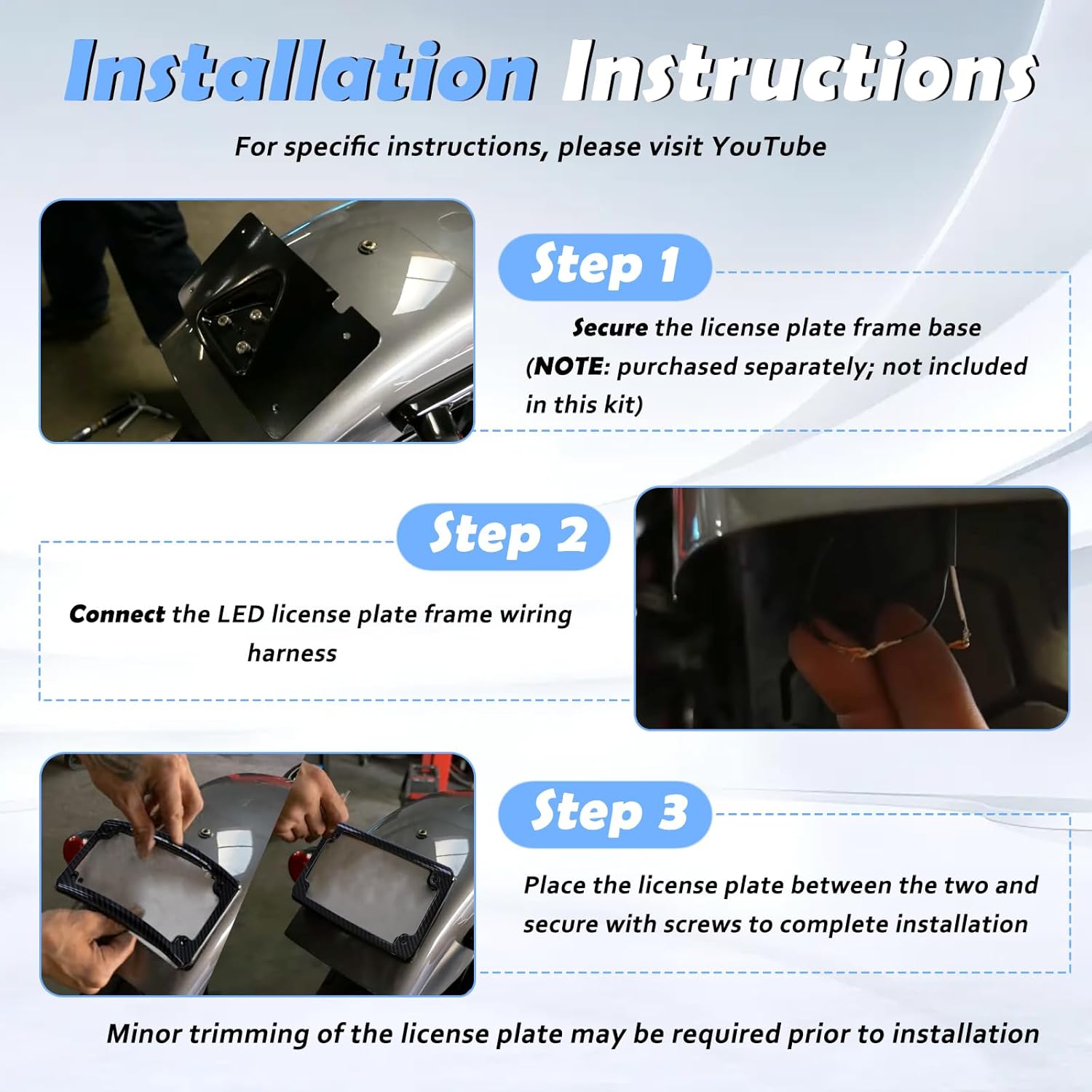 Installation Instructions

For specific instructions, please visit YouTube

Step 1

Secure the license plate frame base (NOTE: purchased separately; not included in this kit)

Step 2

Connect the LED license plate frame wiring harness

Step 3

Place the license plate between the two and secure with screws to complete installation

Minor trimming of the license plate may be required prior to installation