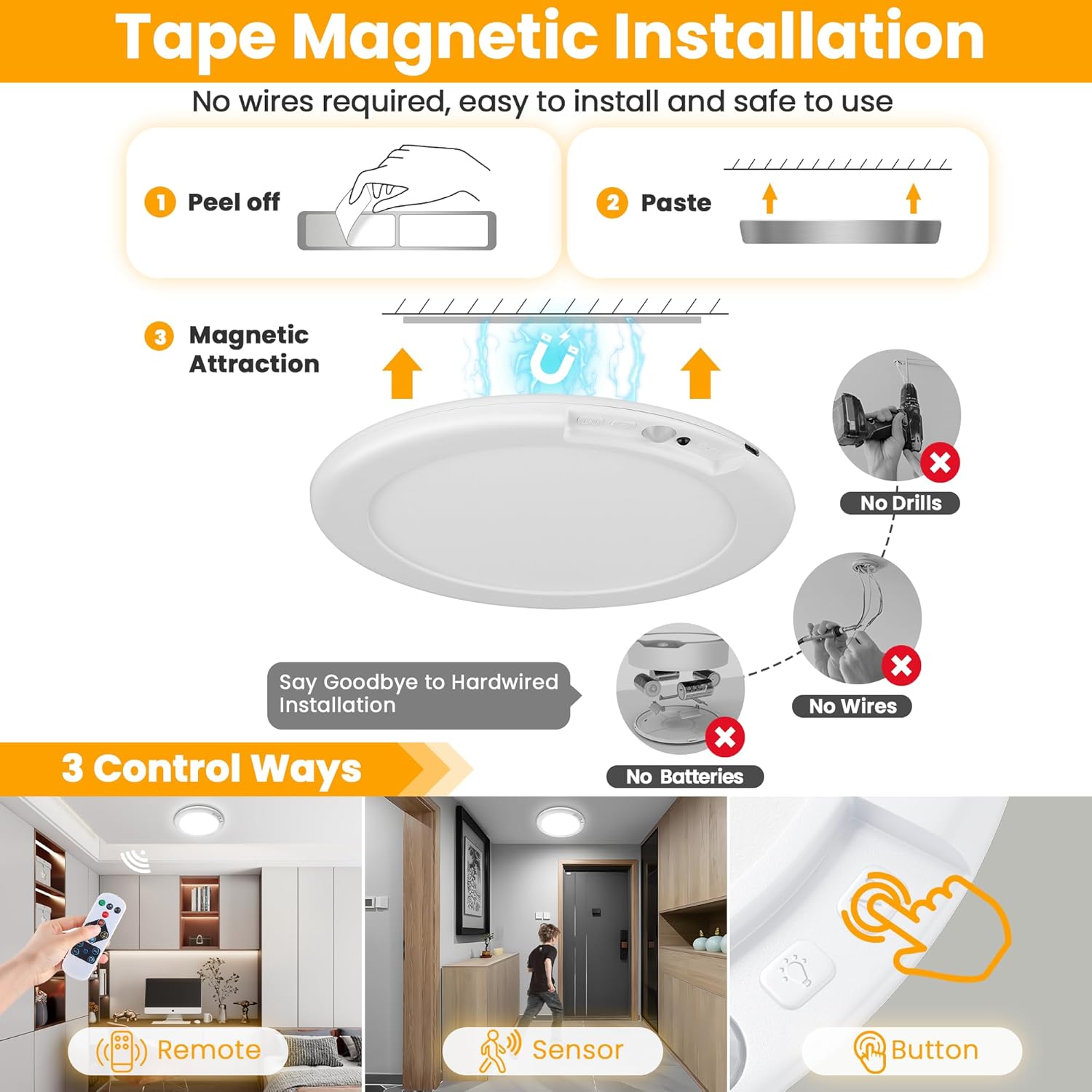 Tape Magnetic Installation

No wires required, easy to install and safe to use

1 Peel off

2 Paste

3 Magnetic Attraction

No Drills

No Wires

No Batteries

Say Goodbye to Hardwired Installation

3 Control Ways

Remote

Sensor

Button