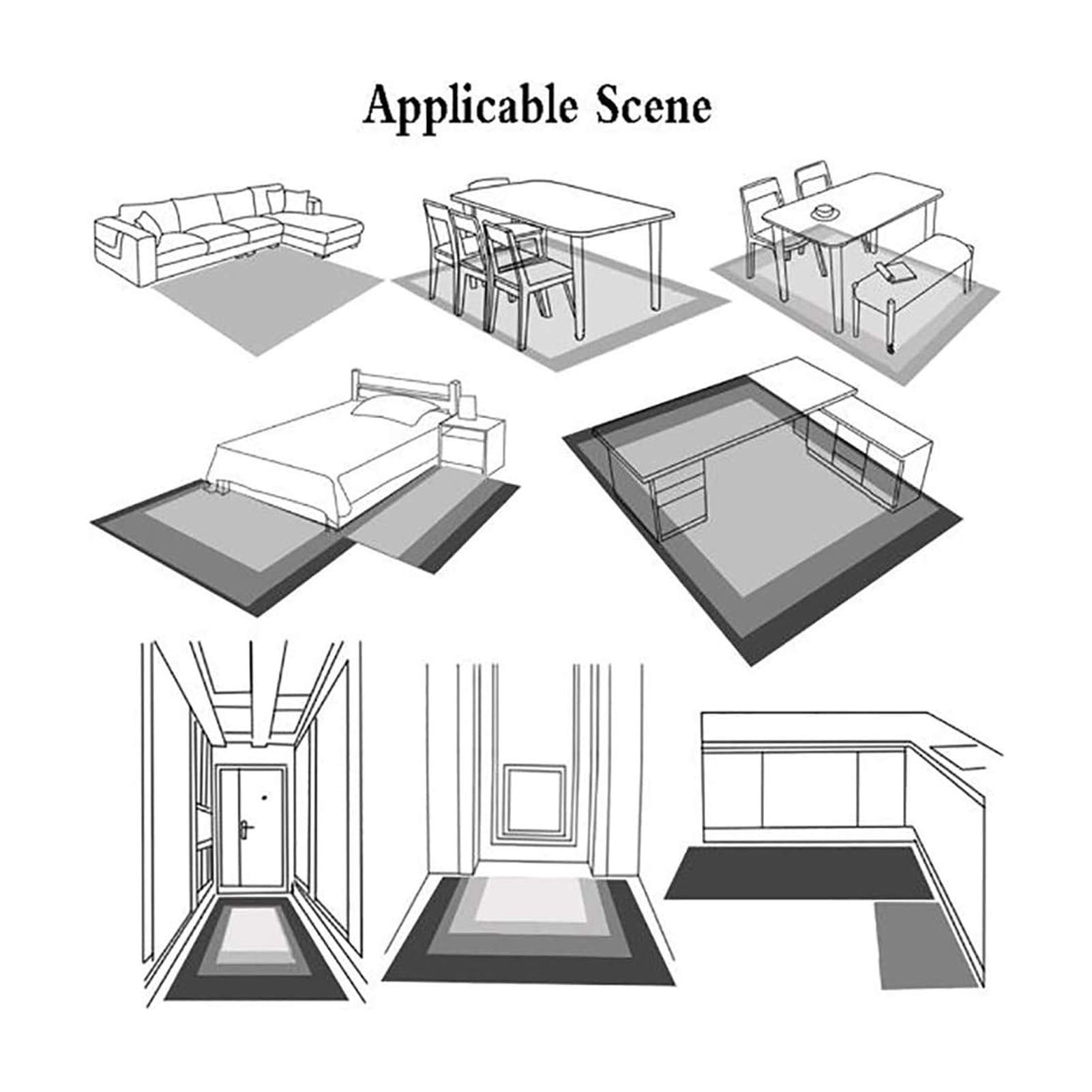 Applicable Scene