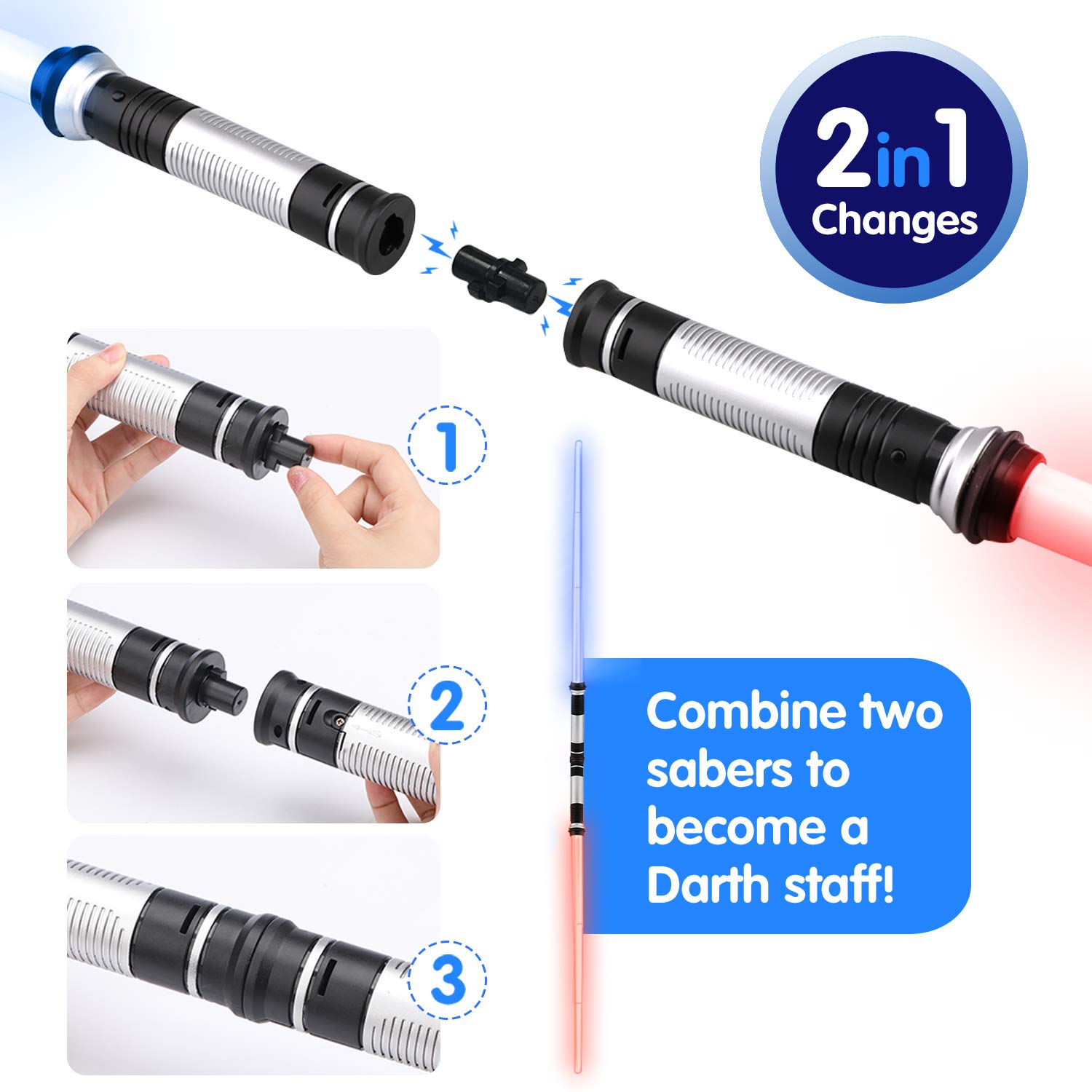 2in1
Changes

1

2

3

Combine two sabers to become a Darth staff!