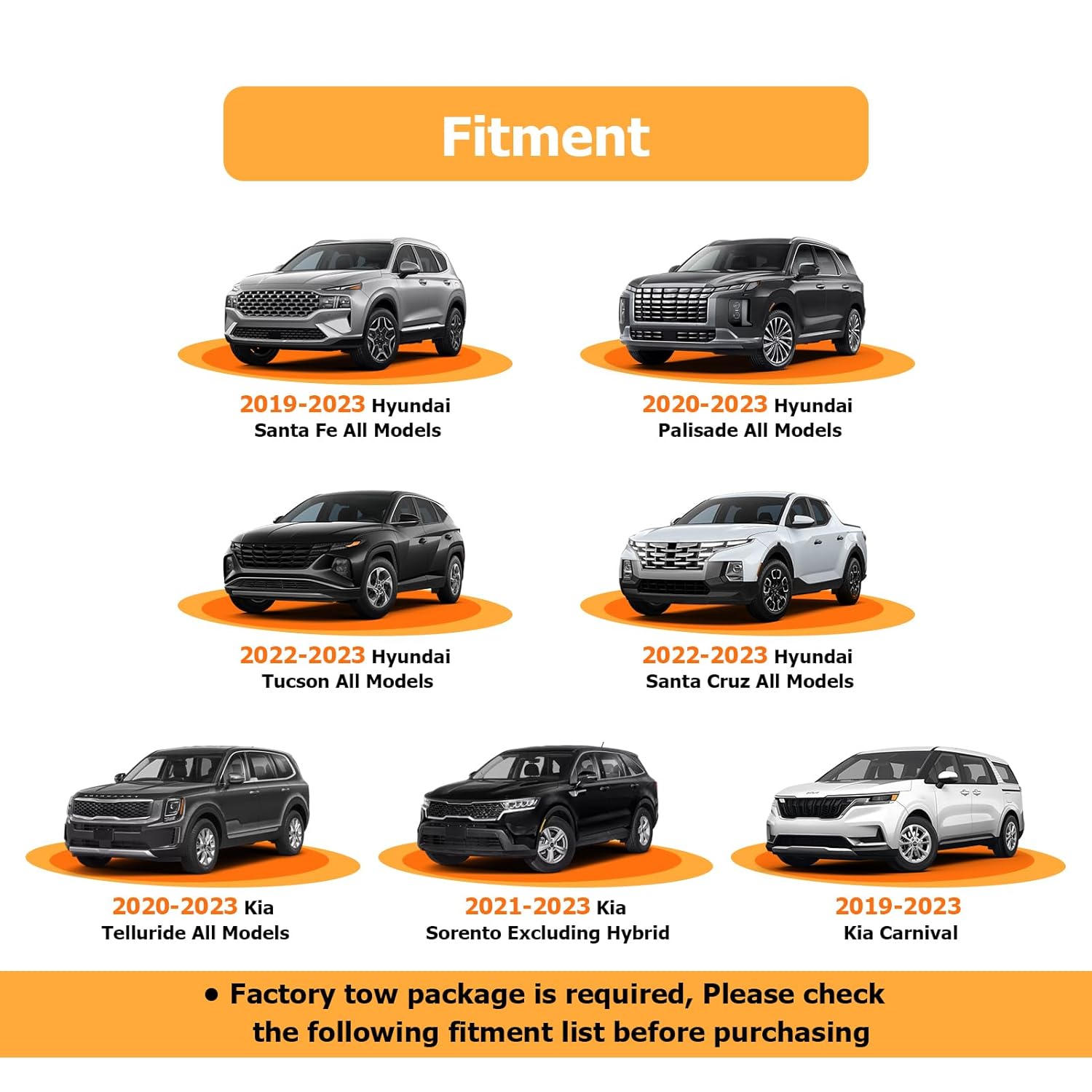 Fitment

2019-2023 Hyundai
Santa Fe All Models

2020-2023 Hyundai
Palisade All Models

2022-2023 Hyundai
Tucson All Models

2022-2023 Hyundai
Santa Cruz All Models

2020-2023 Kia
Telluride All Models

2021-2023 Kia
Sorento Excluding Hybrid

2019-2023
Kia Carnival

• Factory tow package is required, Please check the following fitment list before purchasing