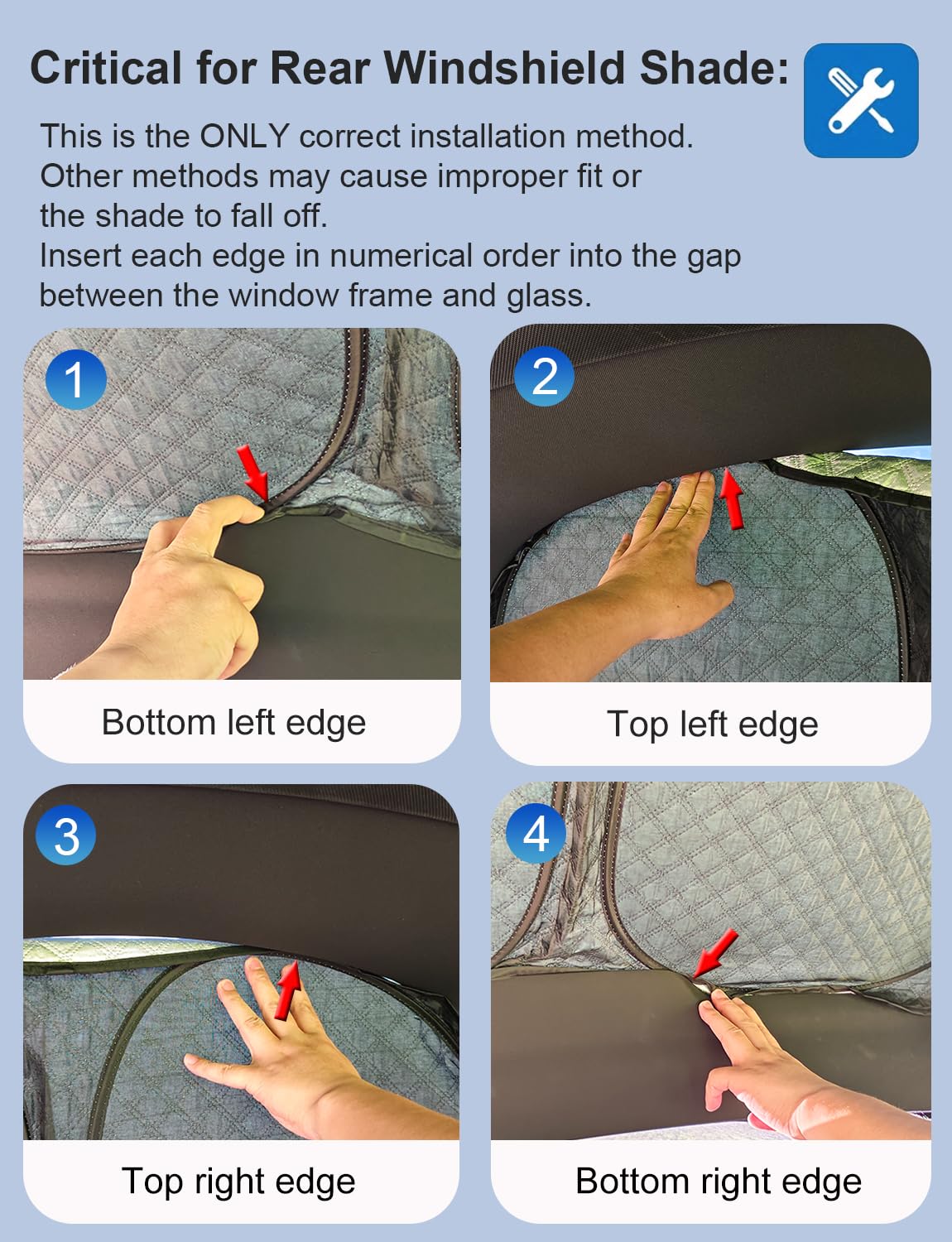 Critical for Rear Windshield Shade:

This is the ONLY correct installation method. Other methods may cause improper fit or the shade to fall off.
Insert each edge in numerical order into the gap between the window frame and glass.

1
Bottom left edge

2
Top left edge

3
Top right edge

4
Bottom right edge