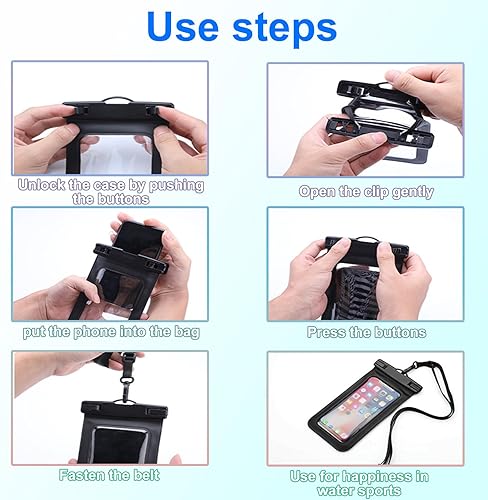 Use steps

Unlock the case by pushing the buttons

Open the clip gently

put the phone into the bag

Press the buttons

Fasten the belt

Use for happiness in water sports