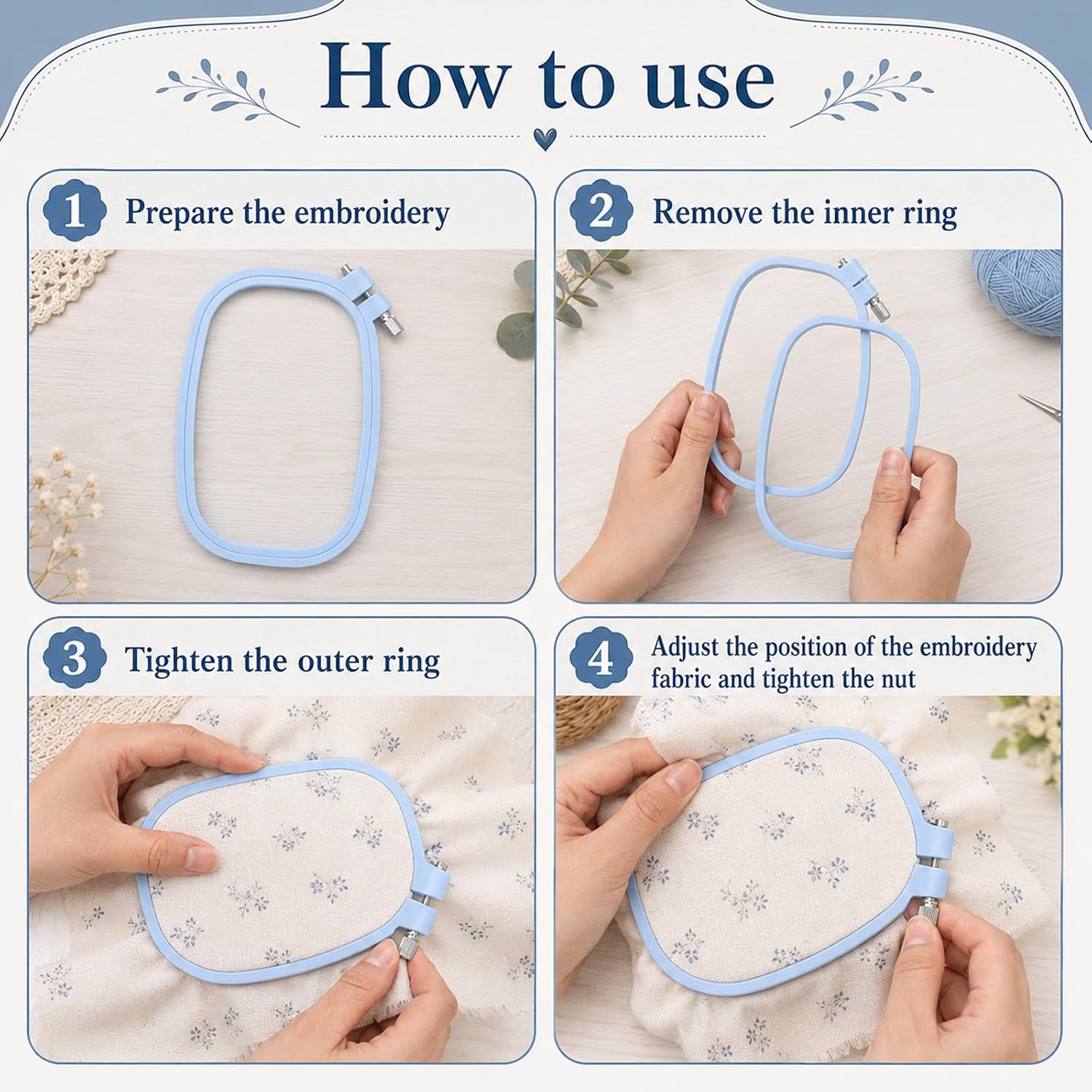 How to use

1 Prepare the embroidery

2 Remove the inner ring

3 Tighten the outer ring

4 Adjust the position of the embroidery fabric and tighten the nut