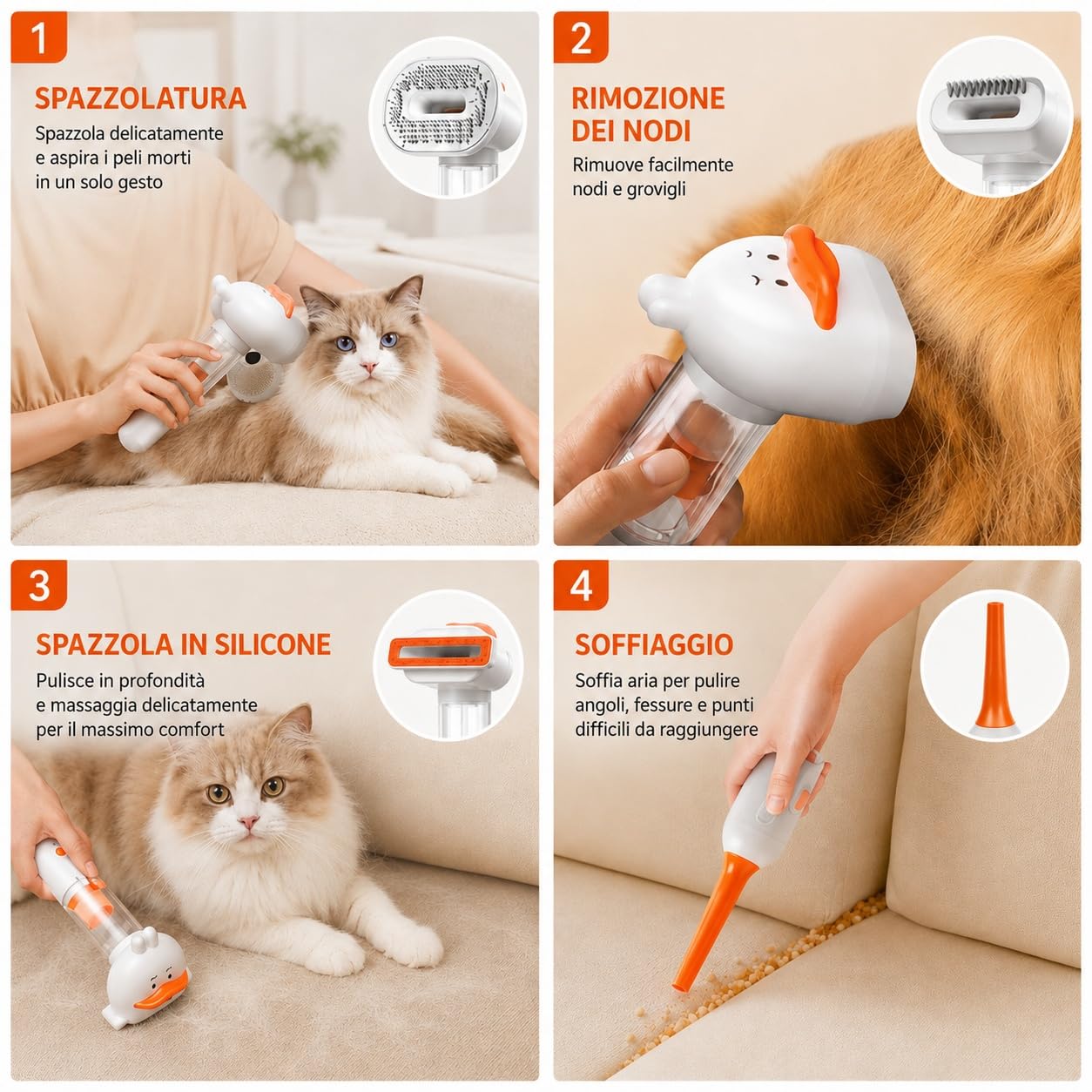 1

SPAZZOLATURA

Spazzola delicatamente e aspira i peli morti in un solo gesto

2

RIMOZIONE DEI NODI

Rimuove facilmente nodi e grovigli

3

SPAZZOLA IN SILICONE

Pulisce in profondità e massaggia delicatamente per il massimo comfort

4

SOFFIAGGIO

Soffia aria per pulire angoli, fessure e punti difficili da raggiungere