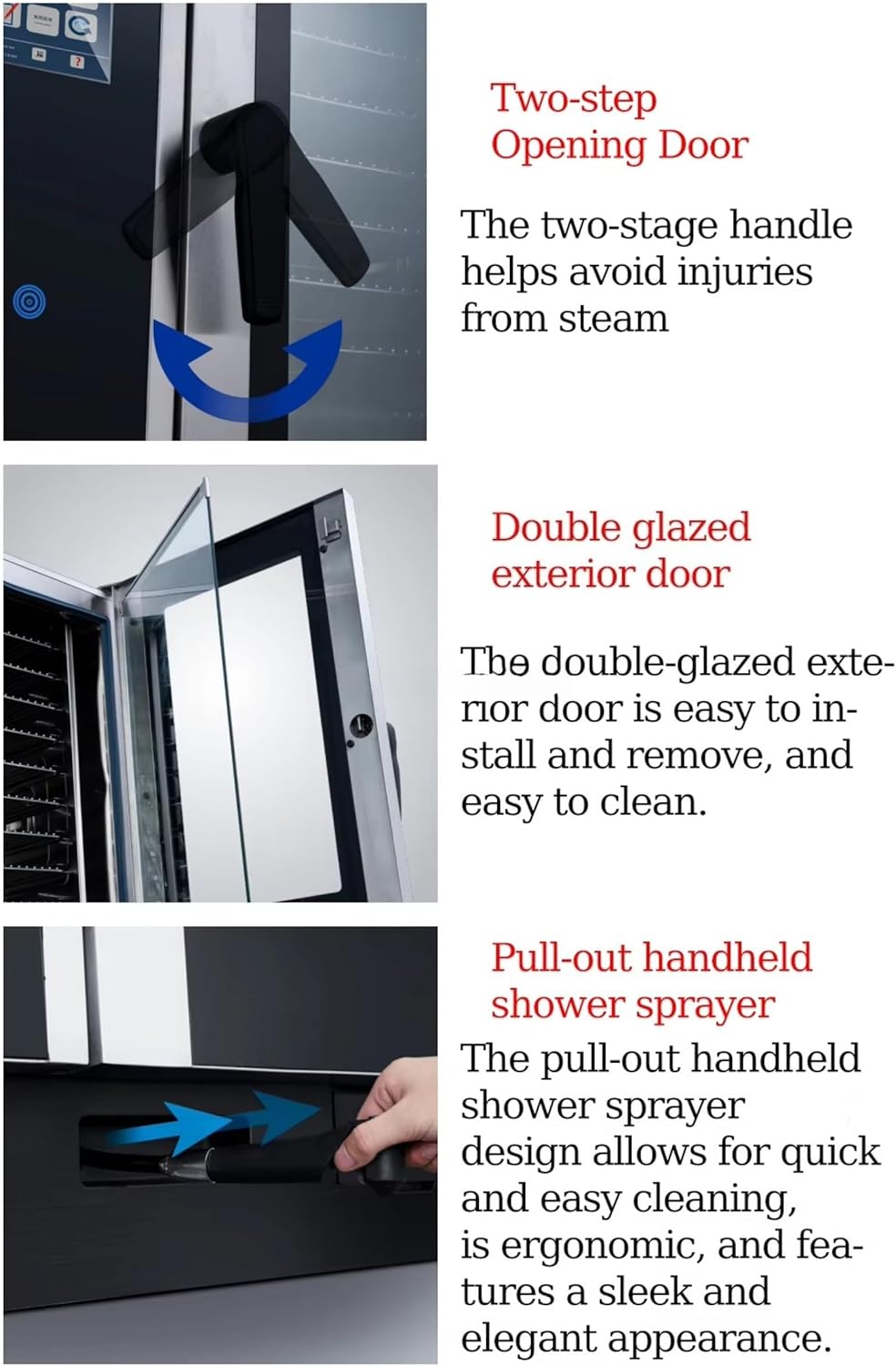 Two-step Opening Door

The two-stage handle helps avoid injuries from steam

Double glazed exterior door

The double-glazed exterior door is easy to install and remove, and easy to clean.

Pull-out handheld shower sprayer

The pull-out handheld shower sprayer design allows for quick and easy cleaning, is ergonomic, and features a sleek and elegant appearance.