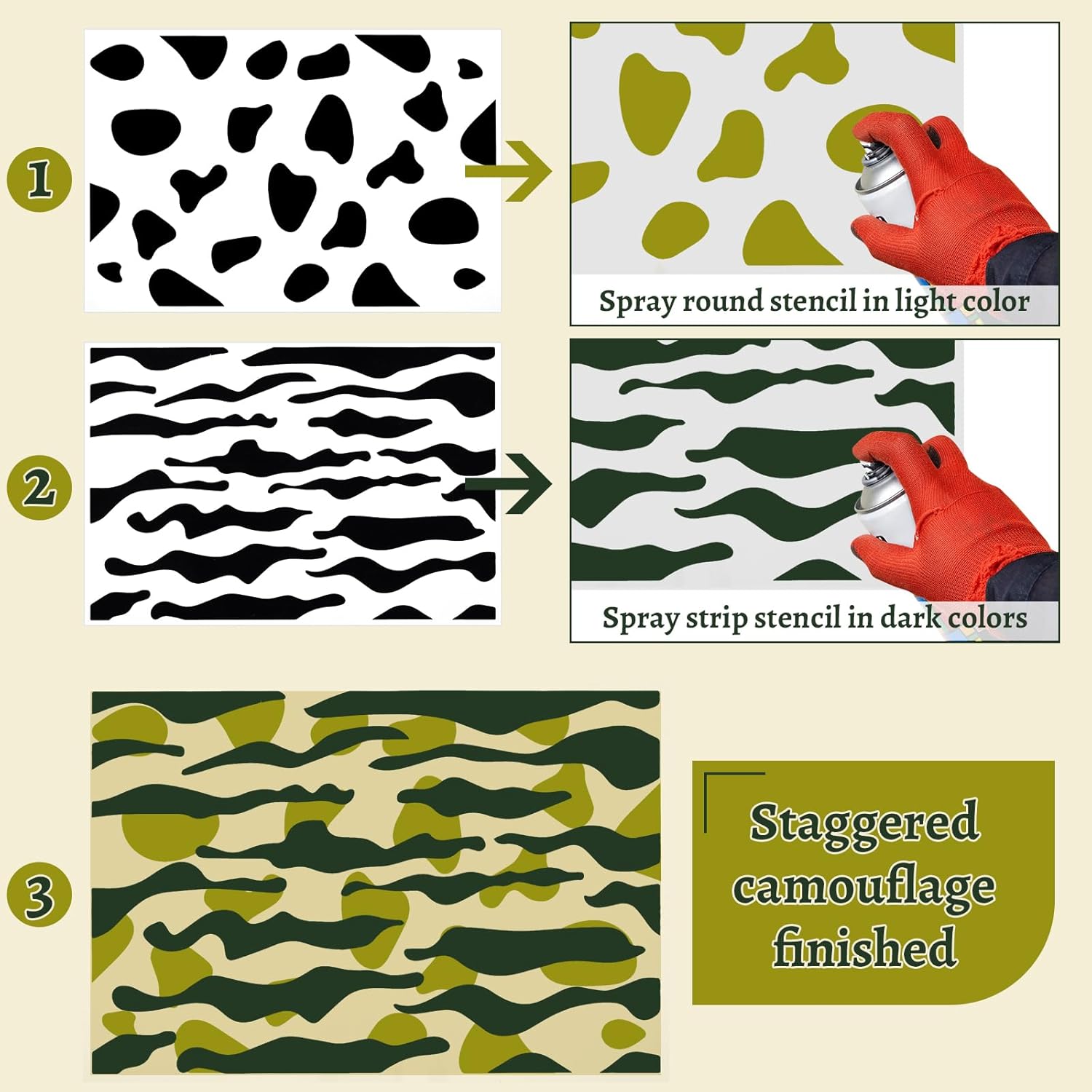 1

Spray round stencil in light color

2

Spray strip stencil in dark colors

3

Staggered camouflage finished