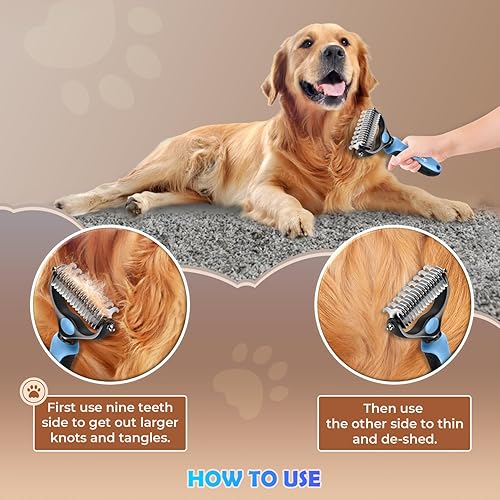 First use nine teeth side to get out larger knots and tangles.

Then use the other side to thin and de-shed.

HOW TO USE