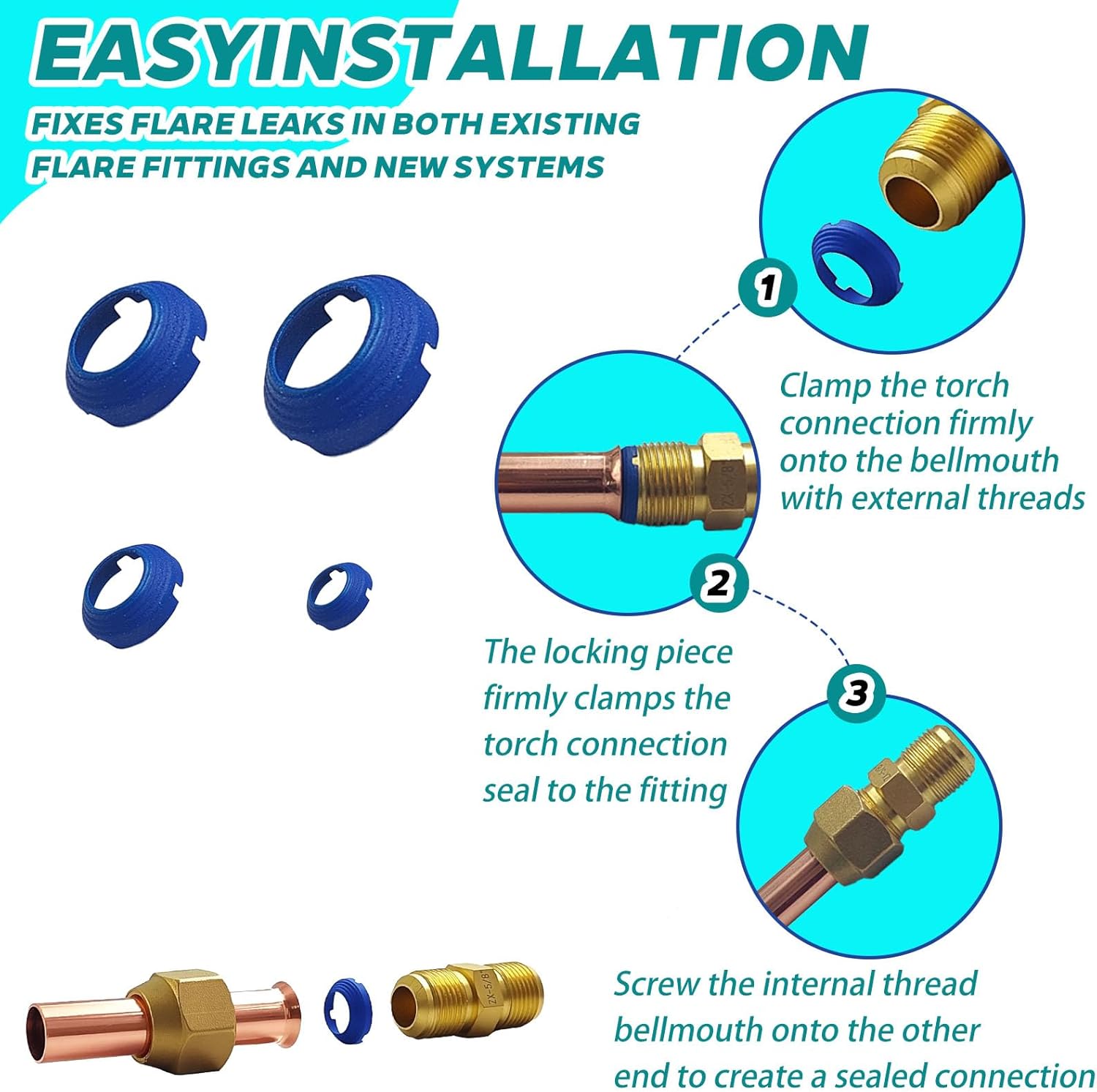 EASYINSTALLATION

FIXES FLARE LEAKS IN BOTH EXISTING FLARE FITTINGS AND NEW SYSTEMS

1

Clamp the torch connection firmly onto the bellmouth with external threads

ZX-5/8

2

The locking piece firmly clamps the torch connection seal to the fitting

3

Screw the internal thread bellmouth onto the other end to create a sealed connection

ZX-5/8