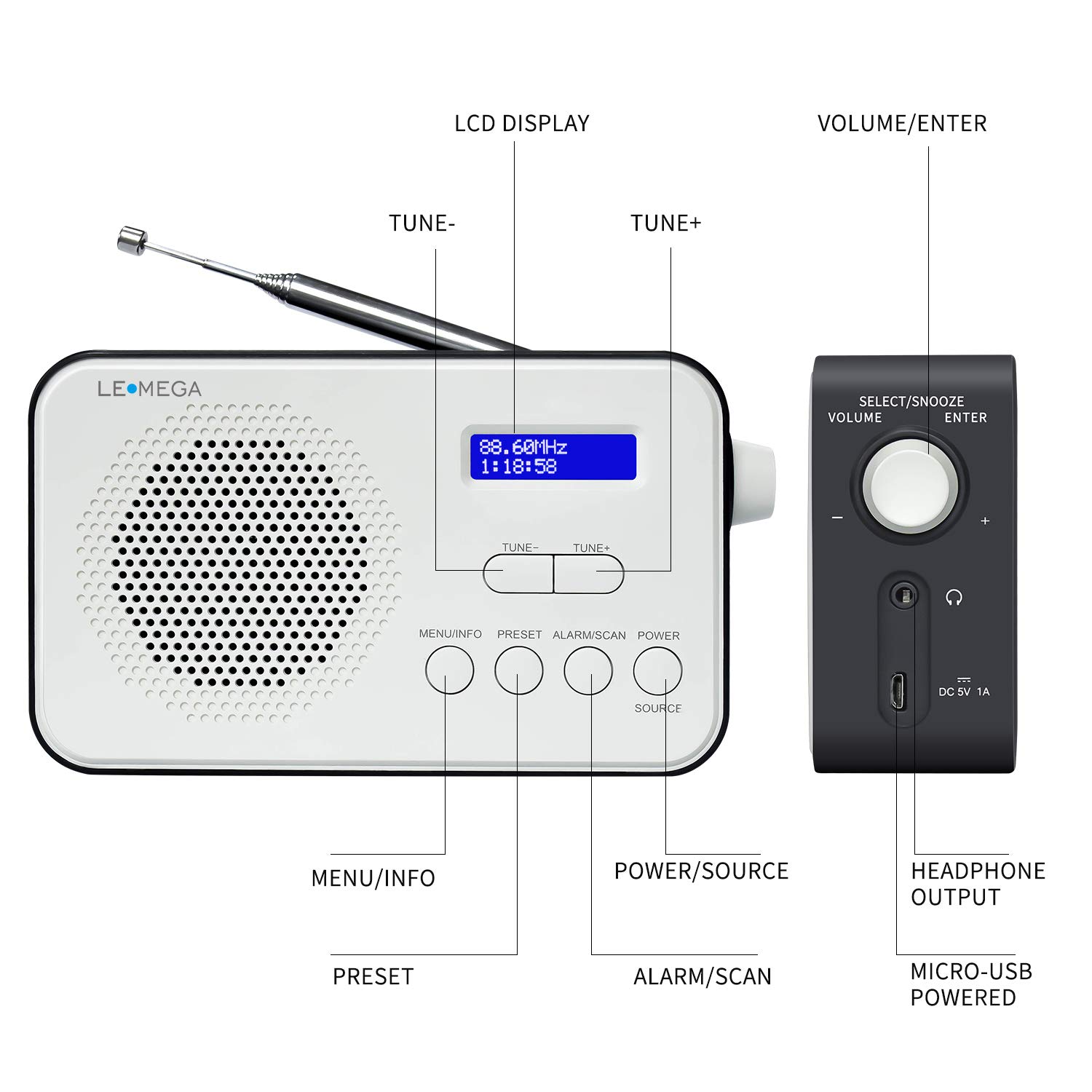 LCD DISPLAY

VOLUME/ENTER

TUNE-

TUNE+

LE•MEGA

88.60MHz
1:18:58

TUNE−

TUNE+

MENU/INFO

PRESET

ALARM/SCAN

POWER

SOURCE

SELECT/SNOOZE
VOLUME
ENTER

−

+

DC 5V 1A

MENU/INFO

POWER/SOURCE

HEADPHONE OUTPUT

PRESET

ALARM/SCAN

MICRO-USB POWERED