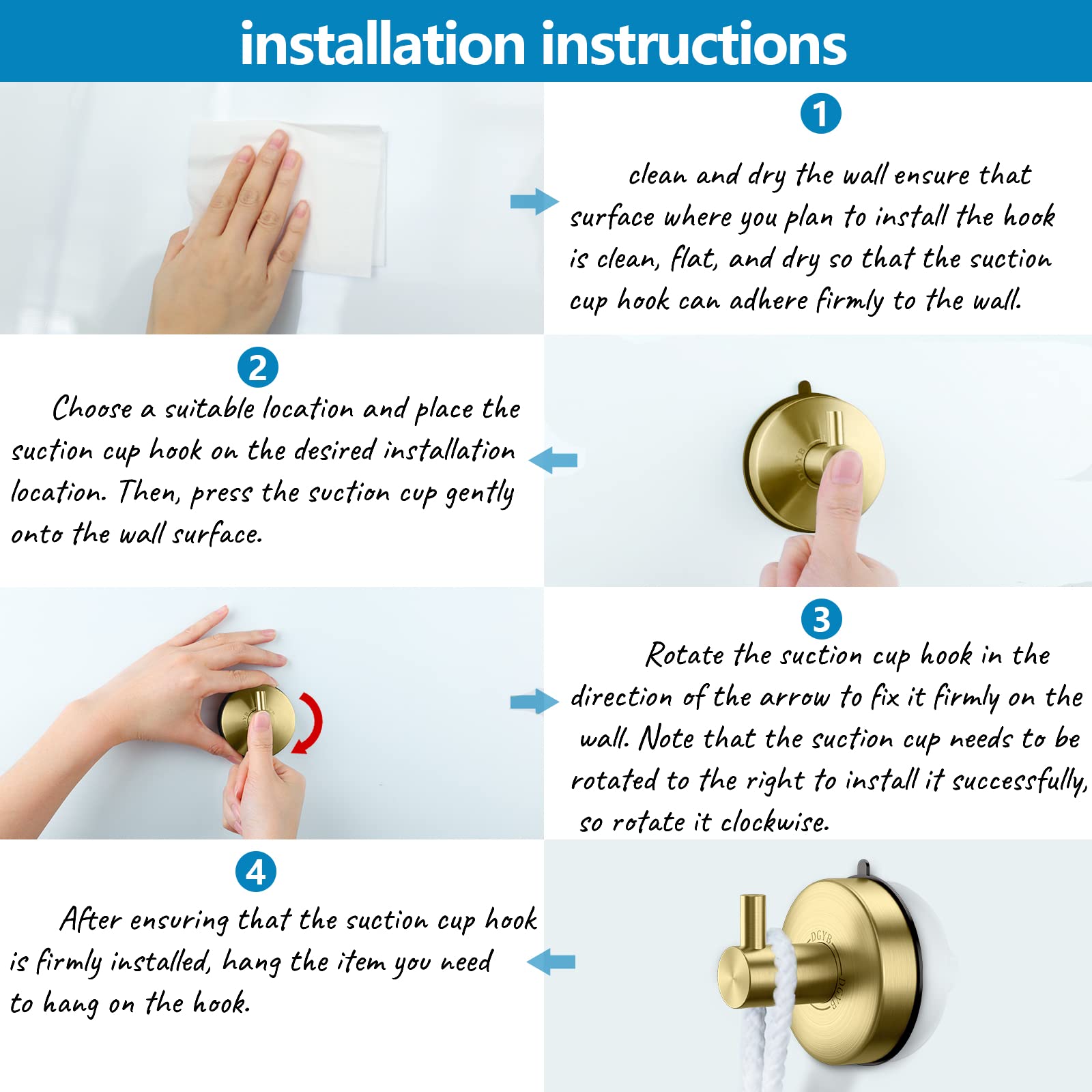 installation instructions

1

clean and dry the wall ensure that surface where you plan to install the hook is clean, flat, and dry so that the suction cup hook can adhere firmly to the wall.

2

Choose a suitable location and place the suction cup hook on the desired installation location. Then, press the suction cup gently onto the wall surface.

DGYB

3

Rotate the suction cup hook in the direction of the arrow to fix it firmly on the wall. Note that the suction cup needs to be rotated to the right to install it successfully, so rotate it clockwise.

4

After ensuring that the suction cup hook is firmly installed, hang the item you need to hang on the hook.

DGYB

DGYB