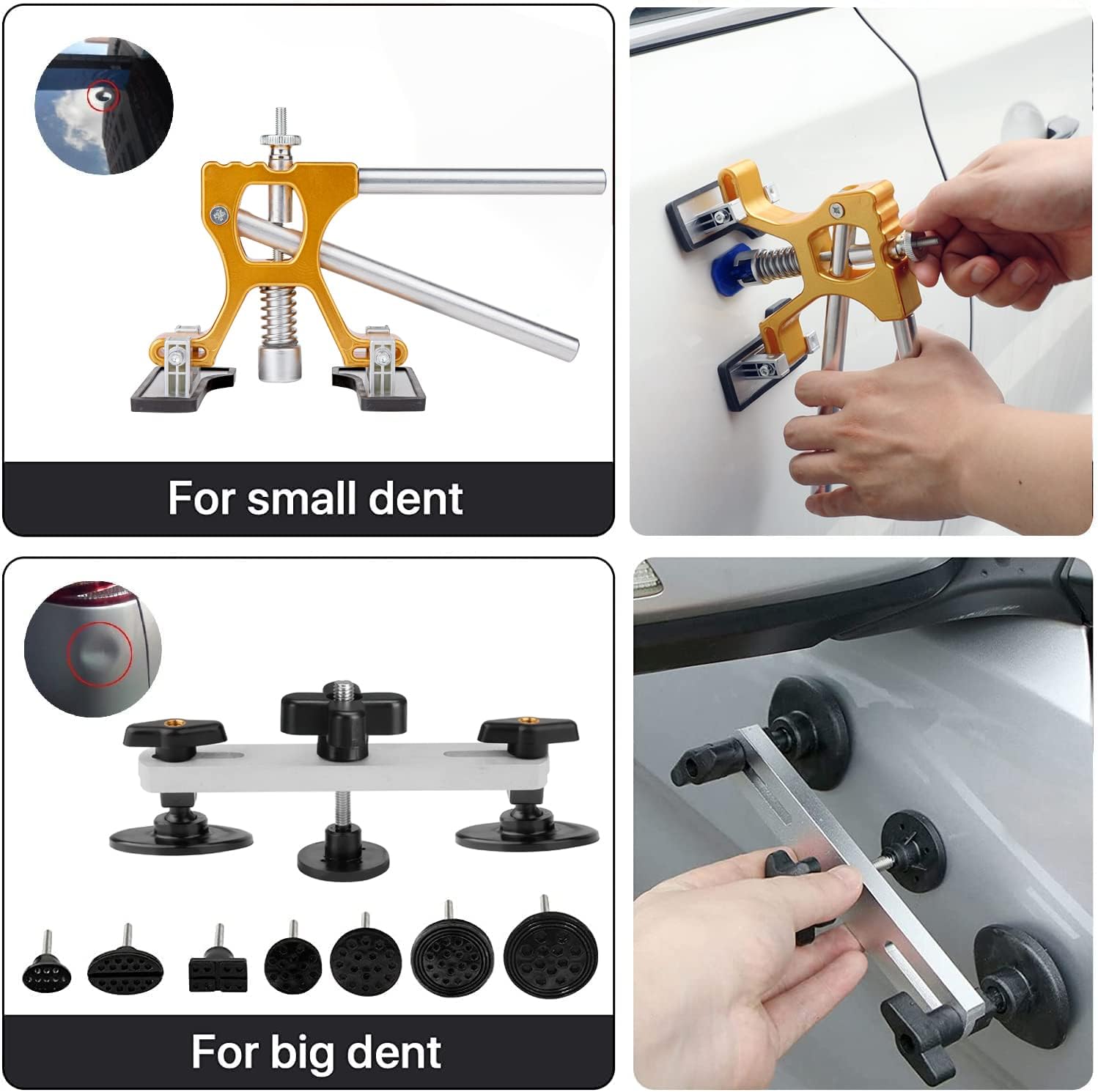 For small dent

For big dent