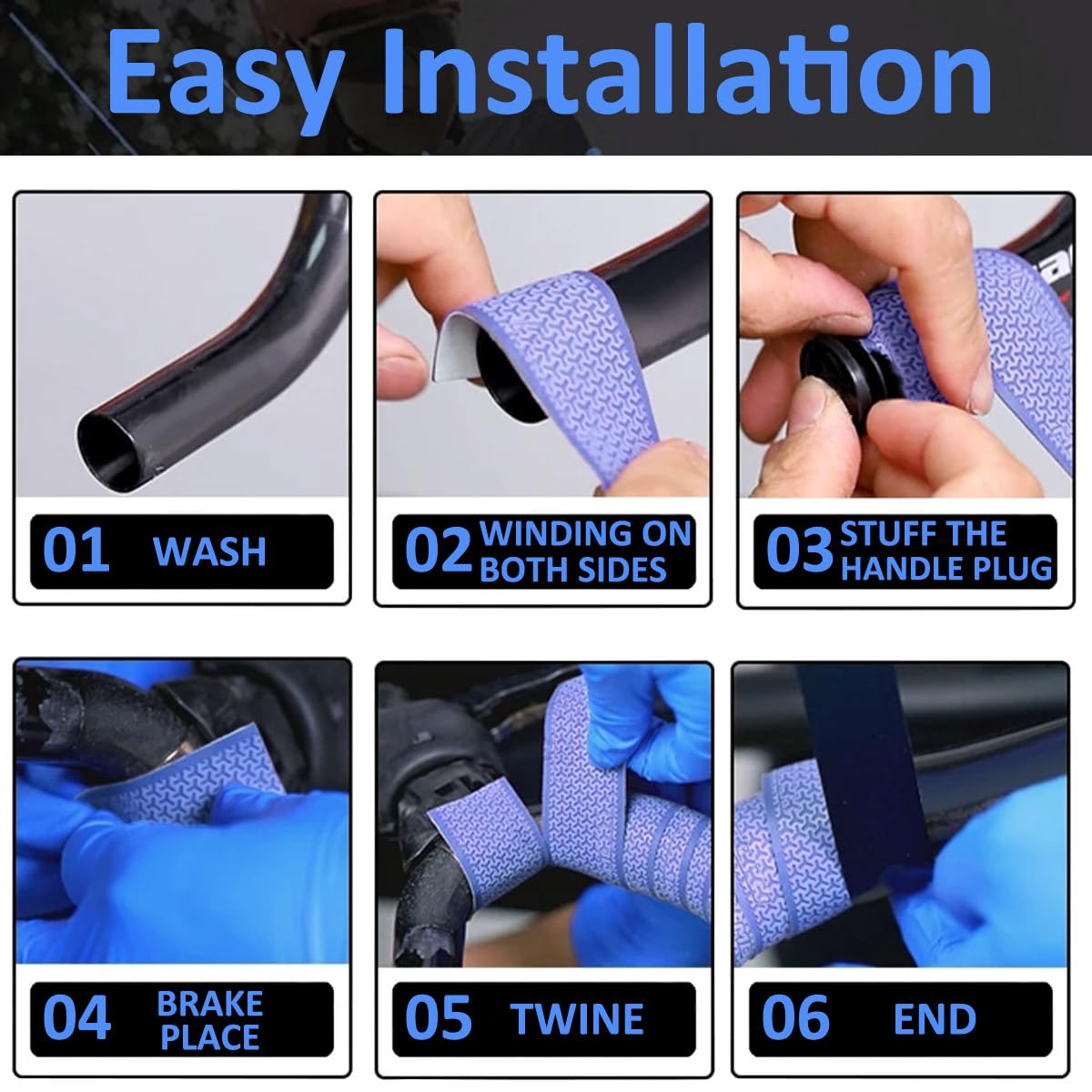 Easy Installation

01 WASH

02 WINDING ON BOTH SIDES

03 STUFF THE HANDLE PLUG

04 BRAKE PLACE

05 TWINE

06 END