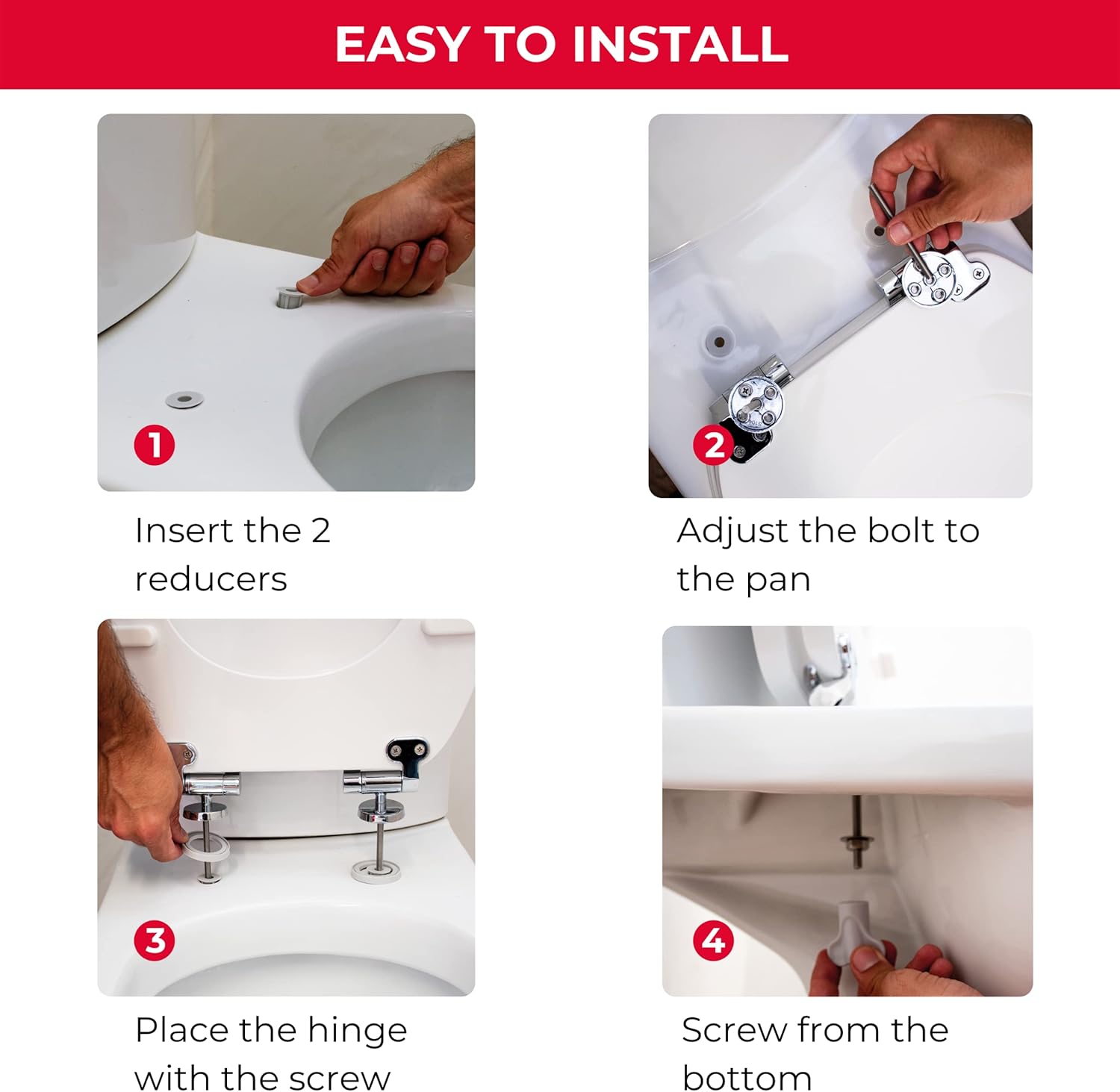 EASY TO INSTALL

1

Insert the 2 reducers

2

Adjust the bolt to the pan

3

Place the hinge with the screw

4

Screw from the bottom