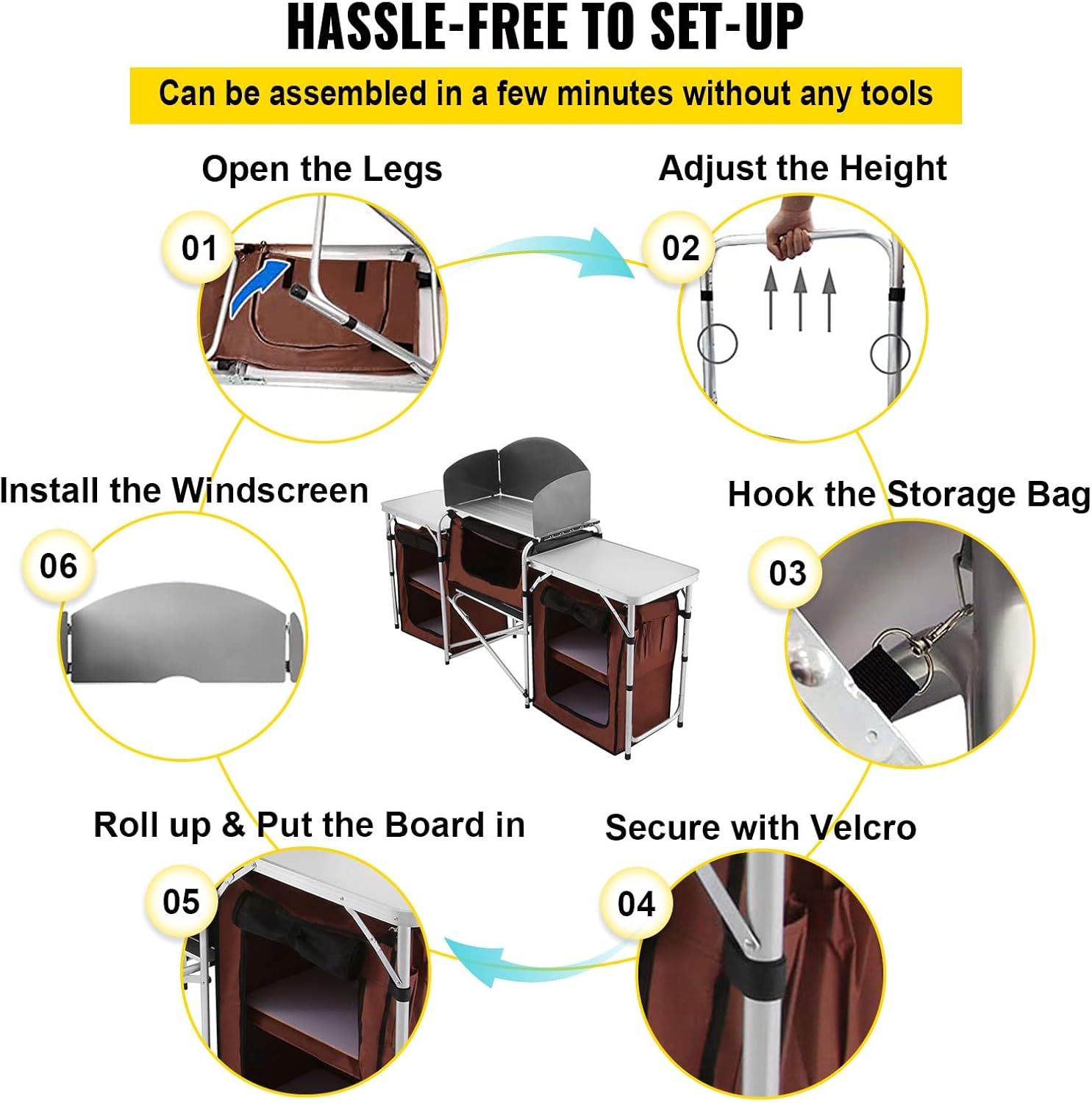 HASSLE-FREE TO SET-UP

Can be assembled in a few minutes without any tools

Open the Legs

01

Adjust the Height

02

Hook the Storage Bag

03

Secure with Velcro

04

Roll up & Put the Board in

05

Install the Windscreen

06