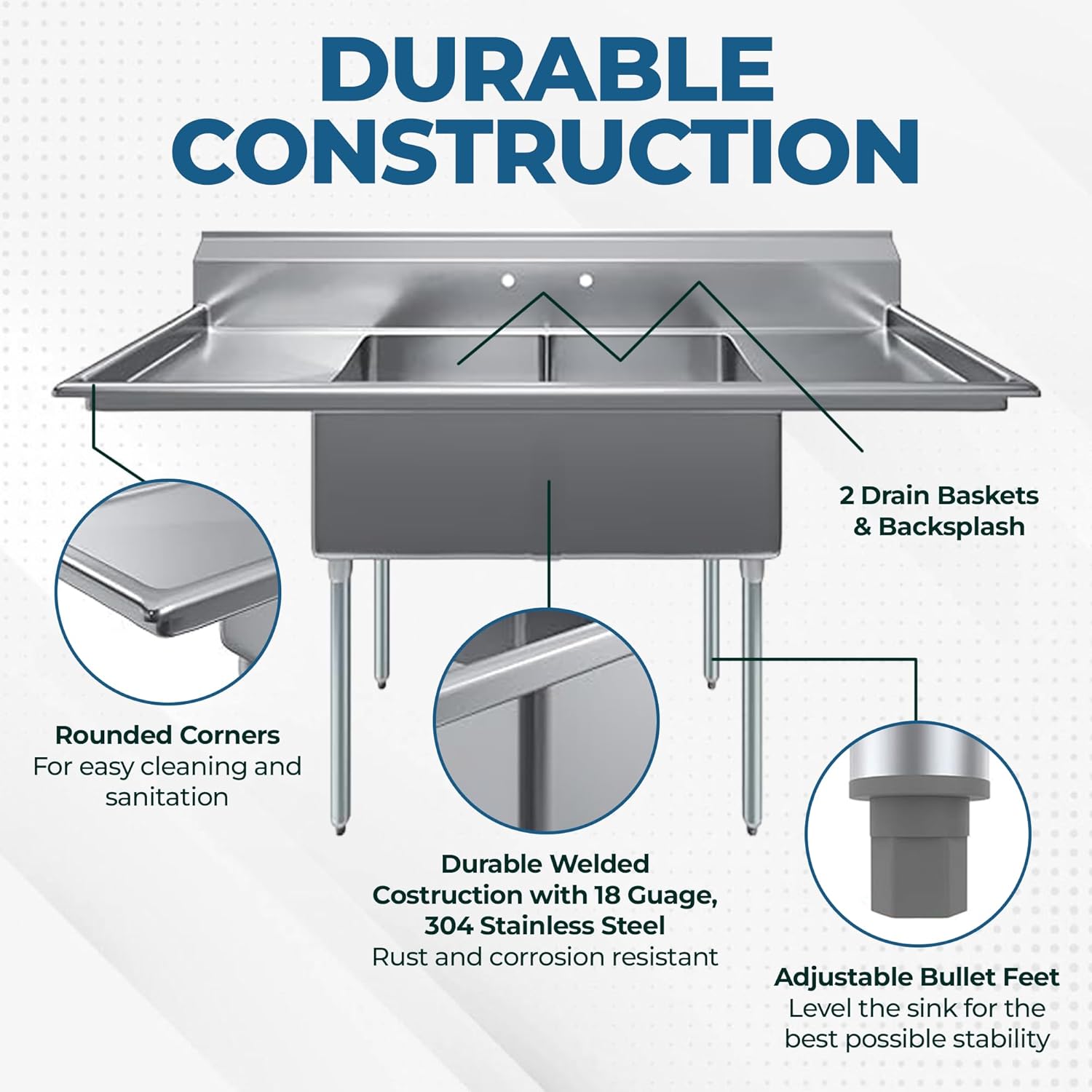 DURABLE CONSTRUCTION

2 Drain Baskets & Backsplash

Rounded Corners
For easy cleaning and sanitation

Durable Welded Costruction with 18 Guage, 304 Stainless Steel
Rust and corrosion resistant

Adjustable Bullet Feet
Level the sink for the best possible stability