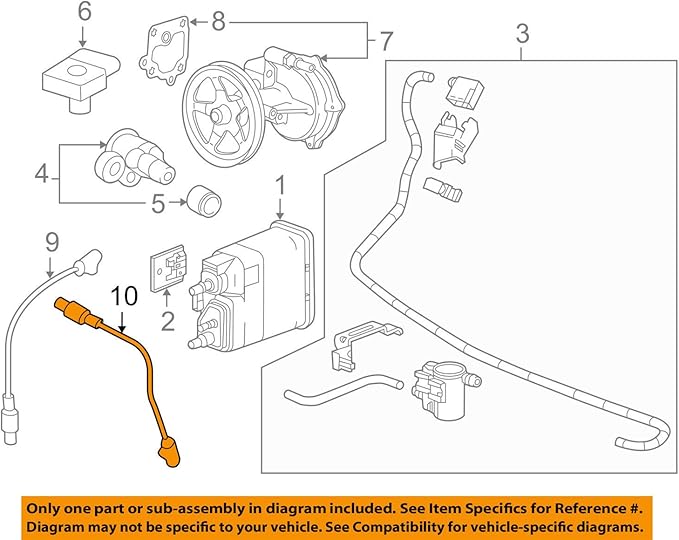 6
8
7
3
4
5
1
9
10
2

Only one part or sub-assembly in diagram included. See Item Specifics for Reference #.
Diagram may not be specific to your vehicle. See Compatibility for vehicle-specific diagrams.