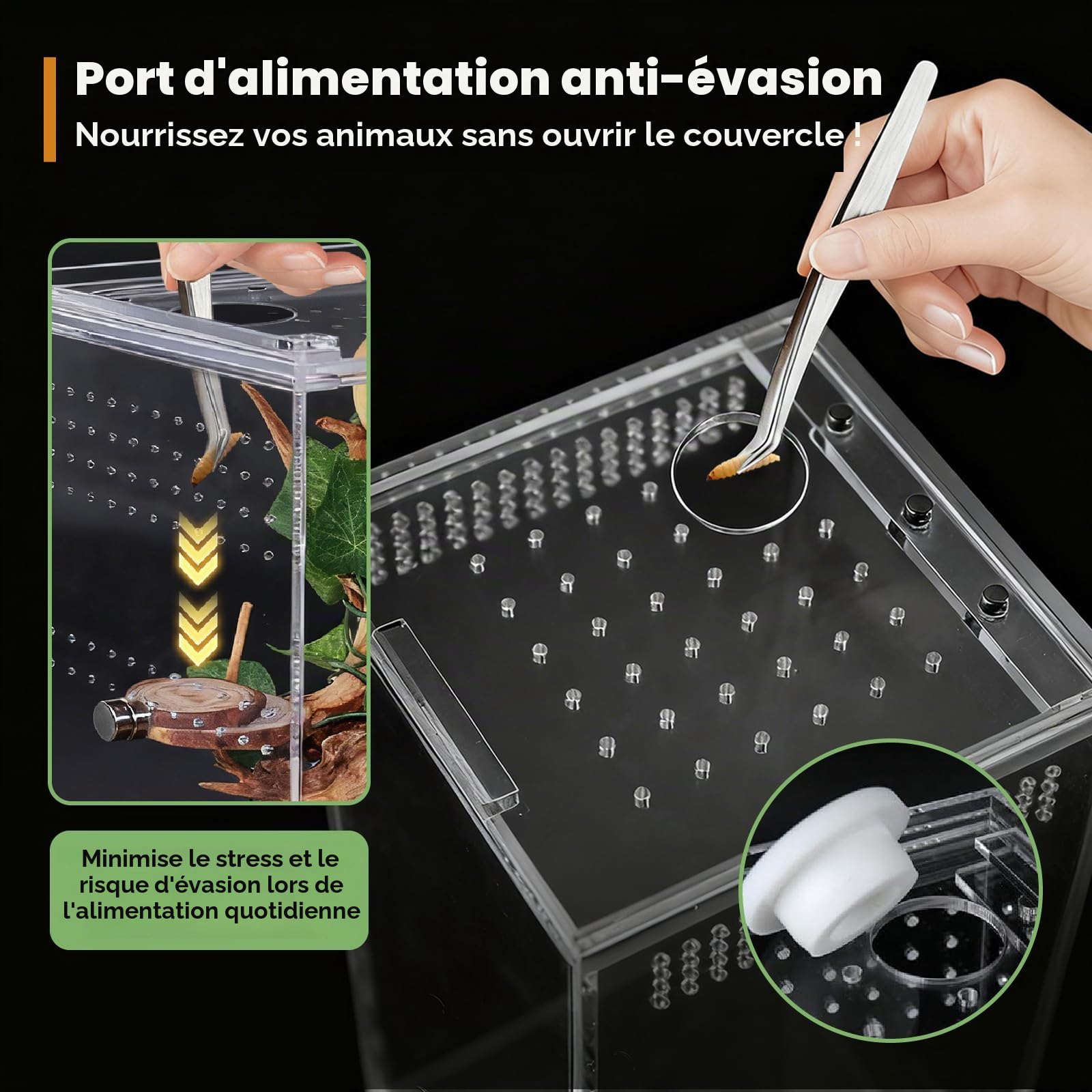 Port d'alimentation anti-évasion
Nourrissez vos animaux sans ouvrir le couvercle !

Minimise le stress et le risque d'évasion lors de l'alimentation quotidienne