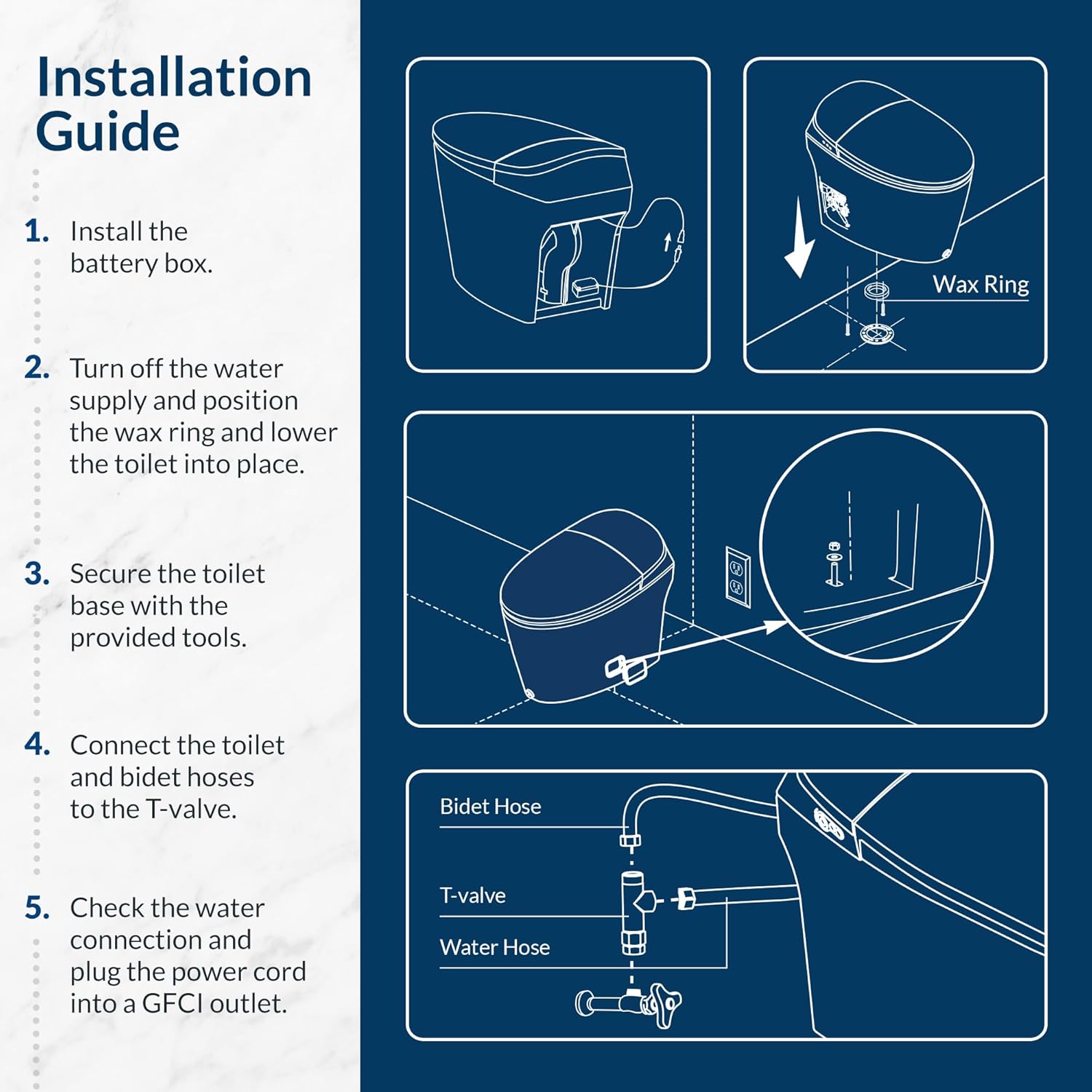 Installation Guide

1. Install the battery box.

2. Turn off the water supply and position the wax ring and lower the toilet into place.

3. Secure the toilet base with the provided tools.

4. Connect the toilet and bidet hoses to the T-valve.

5. Check the water connection and plug the power cord into a GFCI outlet.

Wax Ring

Bidet Hose

T-valve

Water Hose