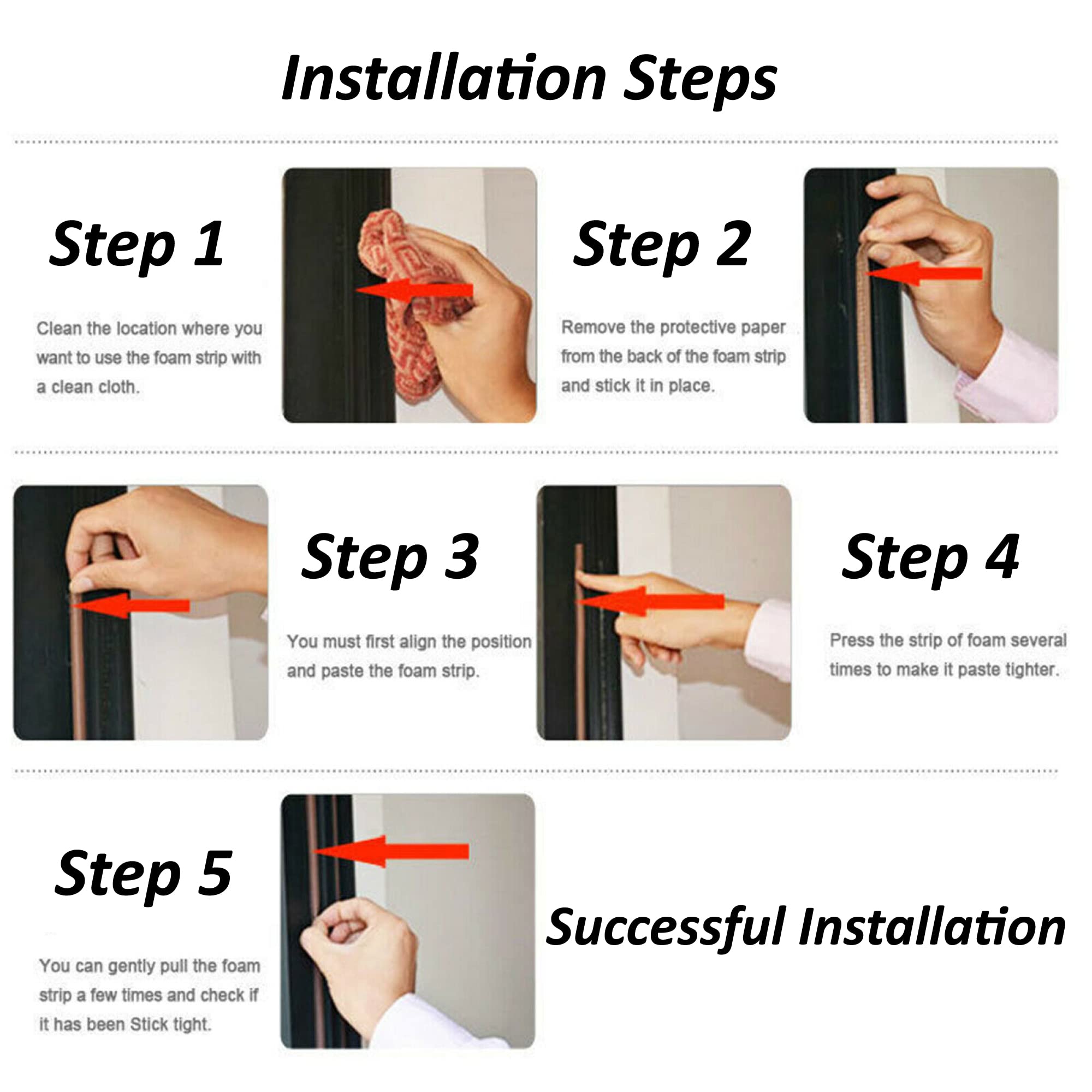 Installation Steps

Step 1

Clean the location where you want to use the foam strip with a clean cloth.

Step 2

Remove the protective paper from the back of the foam strip and stick it in place.

Step 3

You must first align the position and paste the foam strip.

Step 4

Press the strip of foam several times to make it paste tighter.

Step 5

You can gently pull the foam strip a few times and check if it has been Stick tight.

Successful Installation