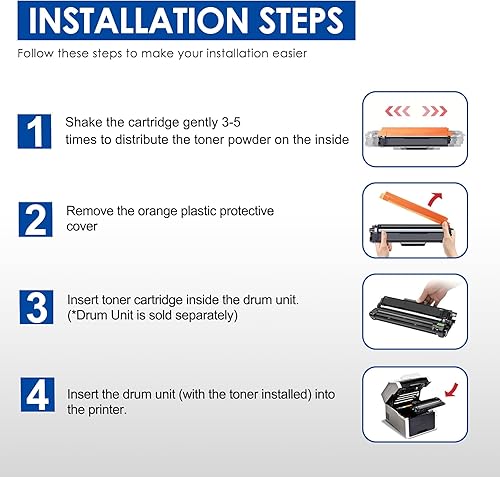 INSTALLATION STEPS

Follow these steps to make your installation easier

1
Shake the cartridge gently 3-5 times to distribute the toner powder on the inside

2
Remove the orange plastic protective cover

3
Insert toner cartridge inside the drum unit. (*Drum Unit is sold separately)

4
Insert the drum unit (with the toner installed) into the printer.