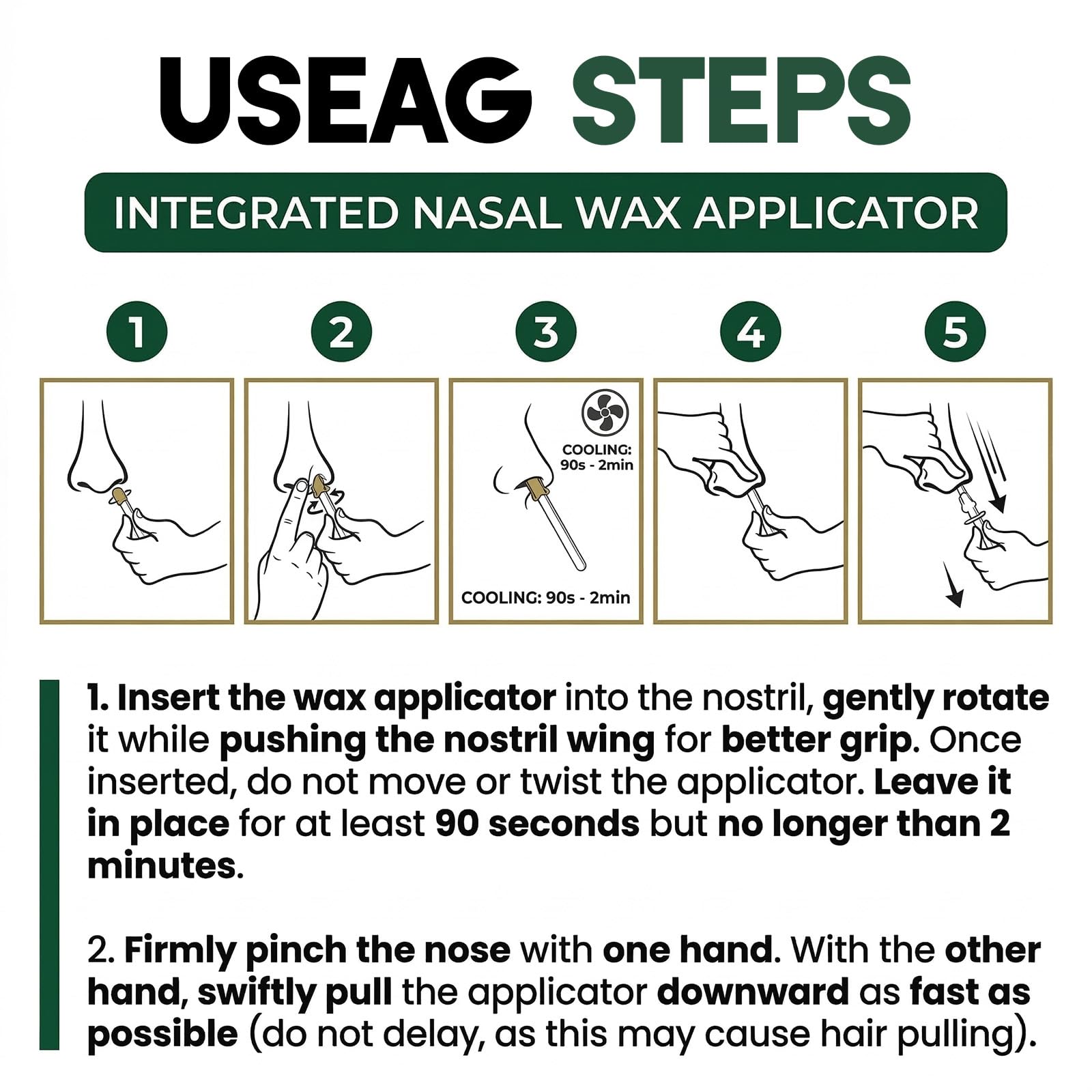 USEAG STEPS

INTEGRATED NASAL WAX APPLICATOR

1

2

3

4

5

COOLING: 90s - 2min

COOLING: 90s - 2min

1. Insert the wax applicator into the nostril, gently rotate it while pushing the nostril wing for better grip. Once inserted, do not move or twist the applicator. Leave it in place for at least 90 seconds but no longer than 2 minutes.

2. Firmly pinch the nose with one hand. With the other hand, swiftly pull the applicator downward as fast as possible (do not delay, as this may cause hair pulling).