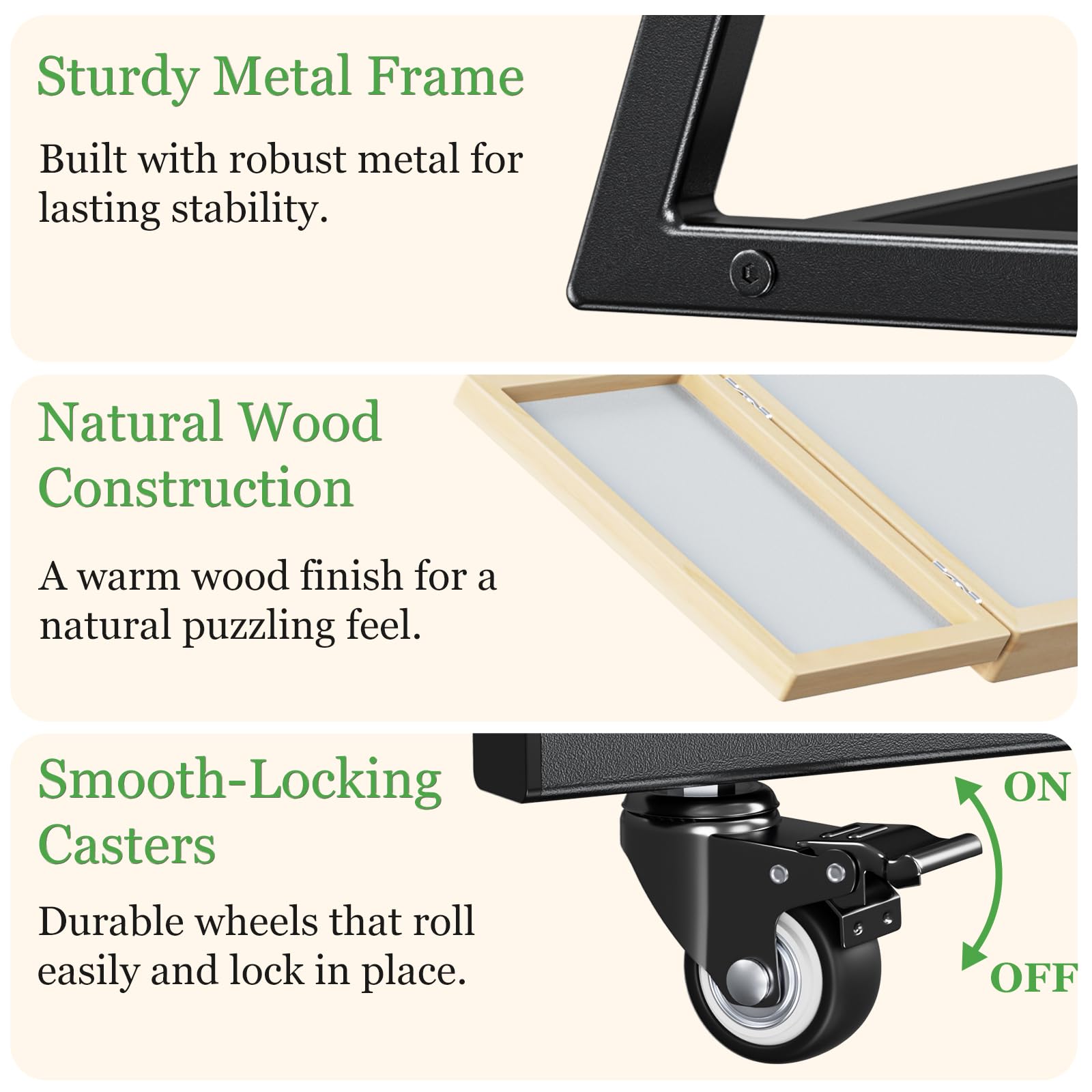 Sturdy Metal Frame

Built with robust metal for lasting stability.

Natural Wood Construction

A warm wood finish for a natural puzzling feel.

Smooth-Locking Casters

Durable wheels that roll easily and lock in place.

ON

OFF