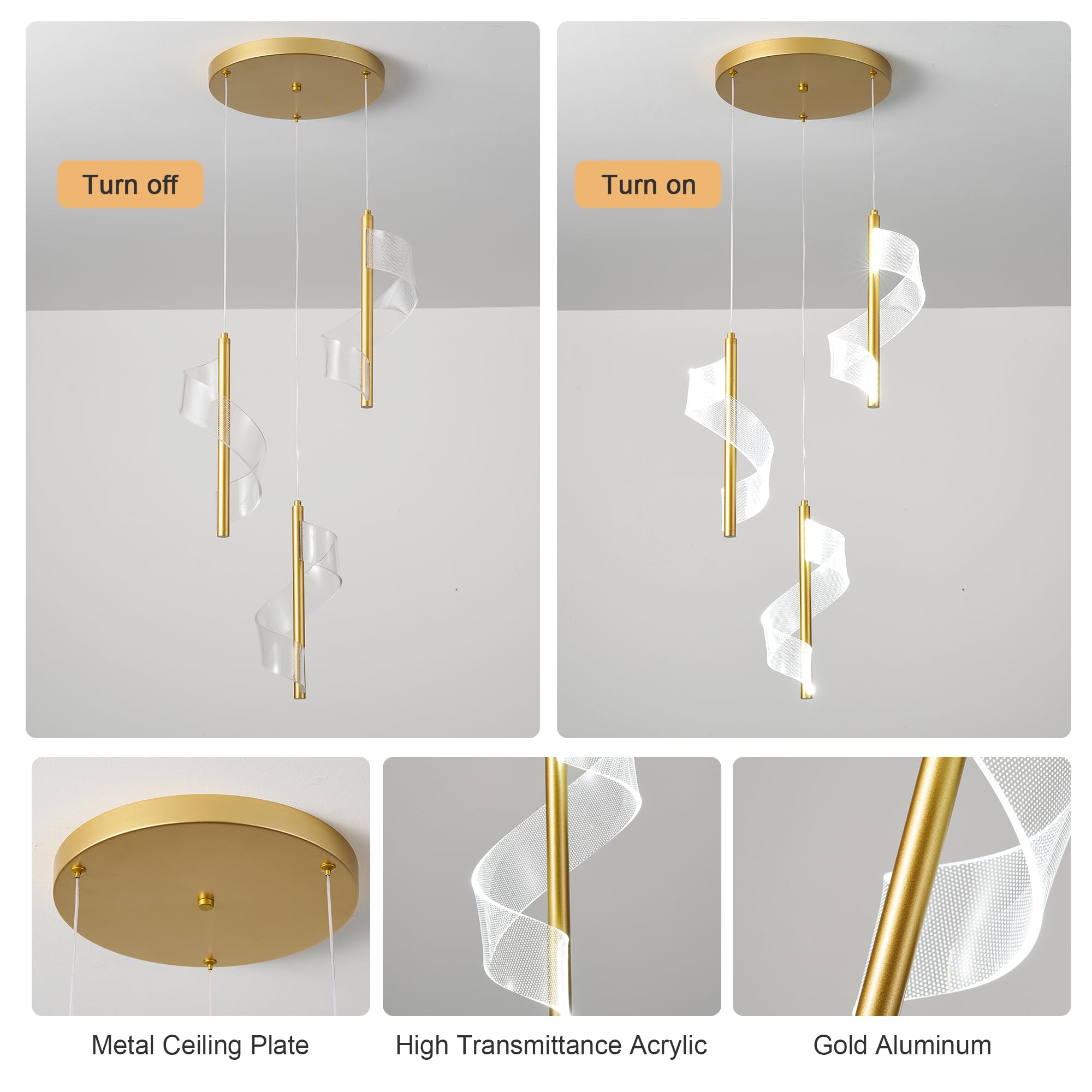 Turn off

Turn on

Metal Ceiling Plate

High Transmittance Acrylic

Gold Aluminum