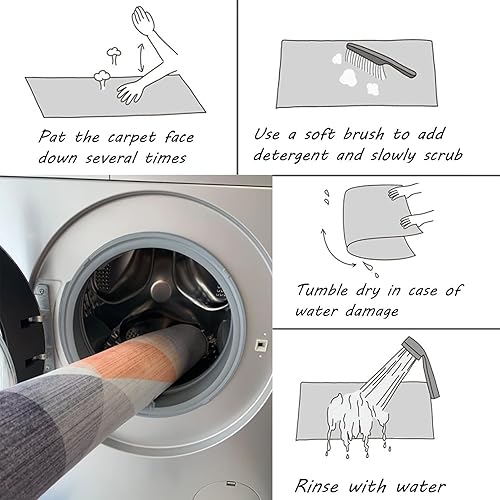 Pat the carpet face down several times

Use a soft brush to add detergent and slowly scrub

Tumble dry in case of water damage

Rinse with water