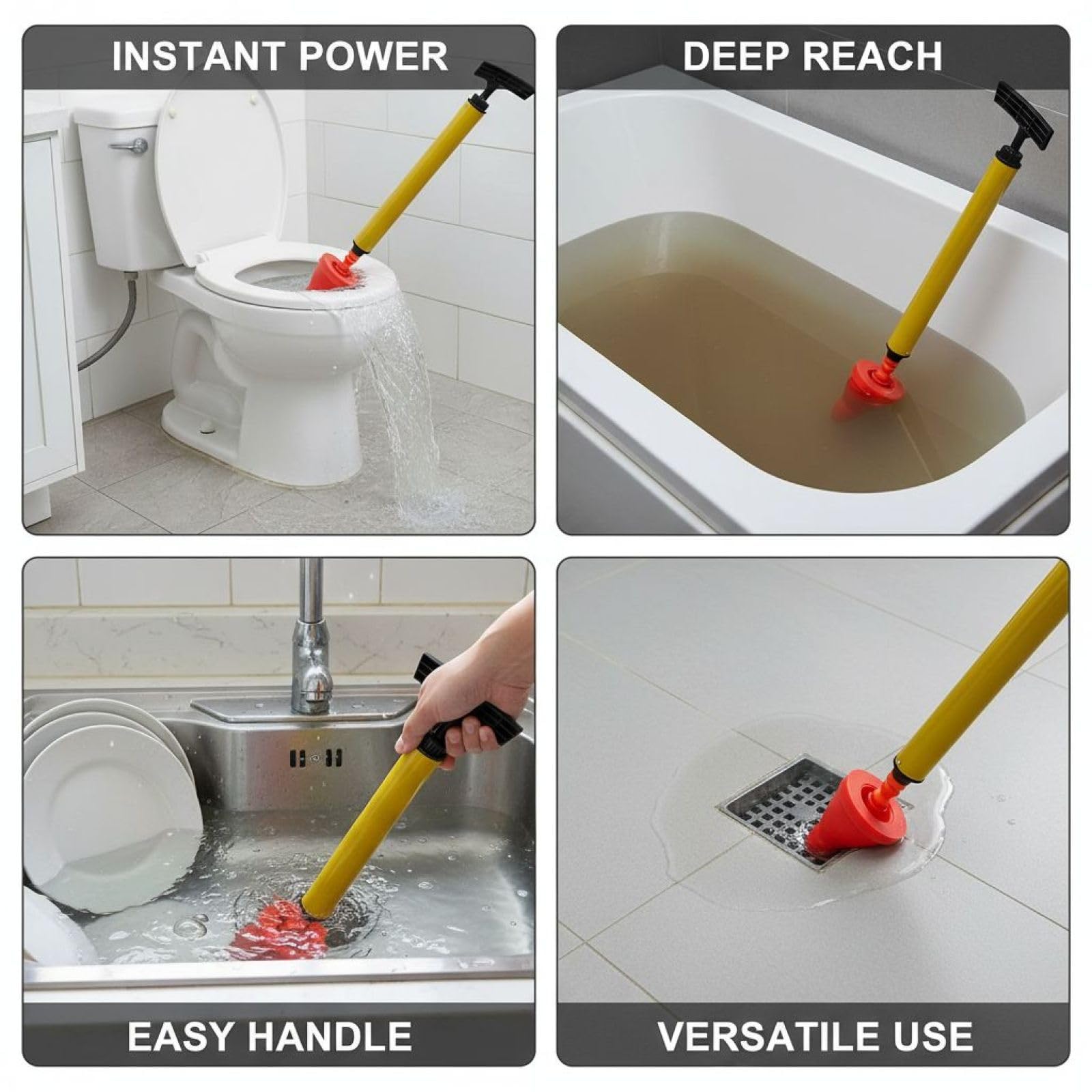 INSTANT POWER

DEEP REACH

EASY HANDLE

VERSATILE USE