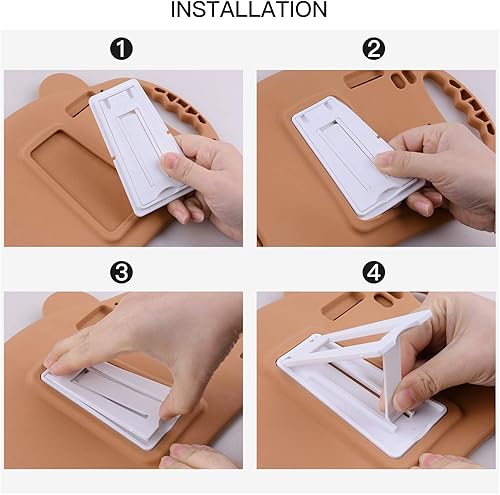 INSTALLATION

1

2

3

4