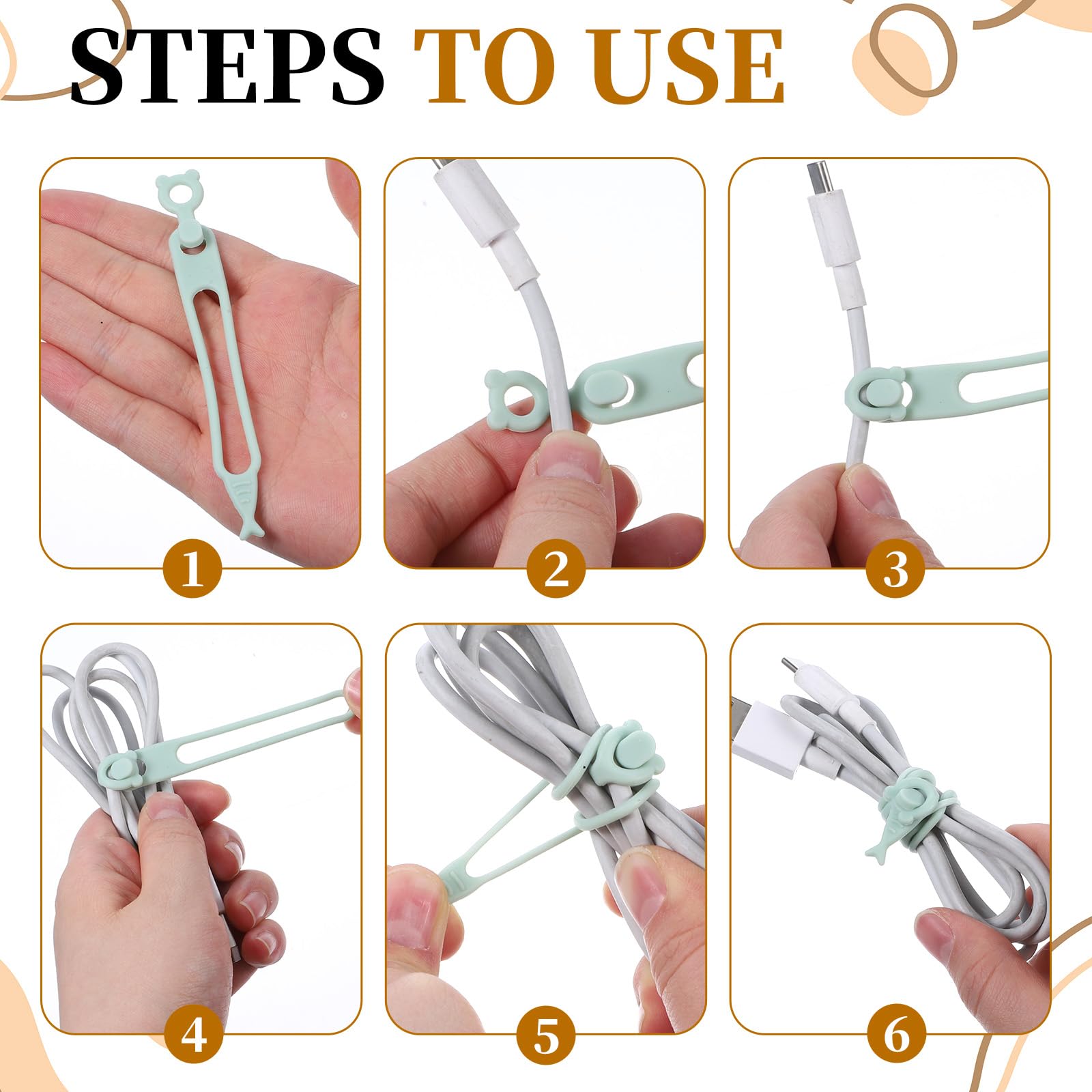 STEPS TO USE

1

2

3

4

5

6