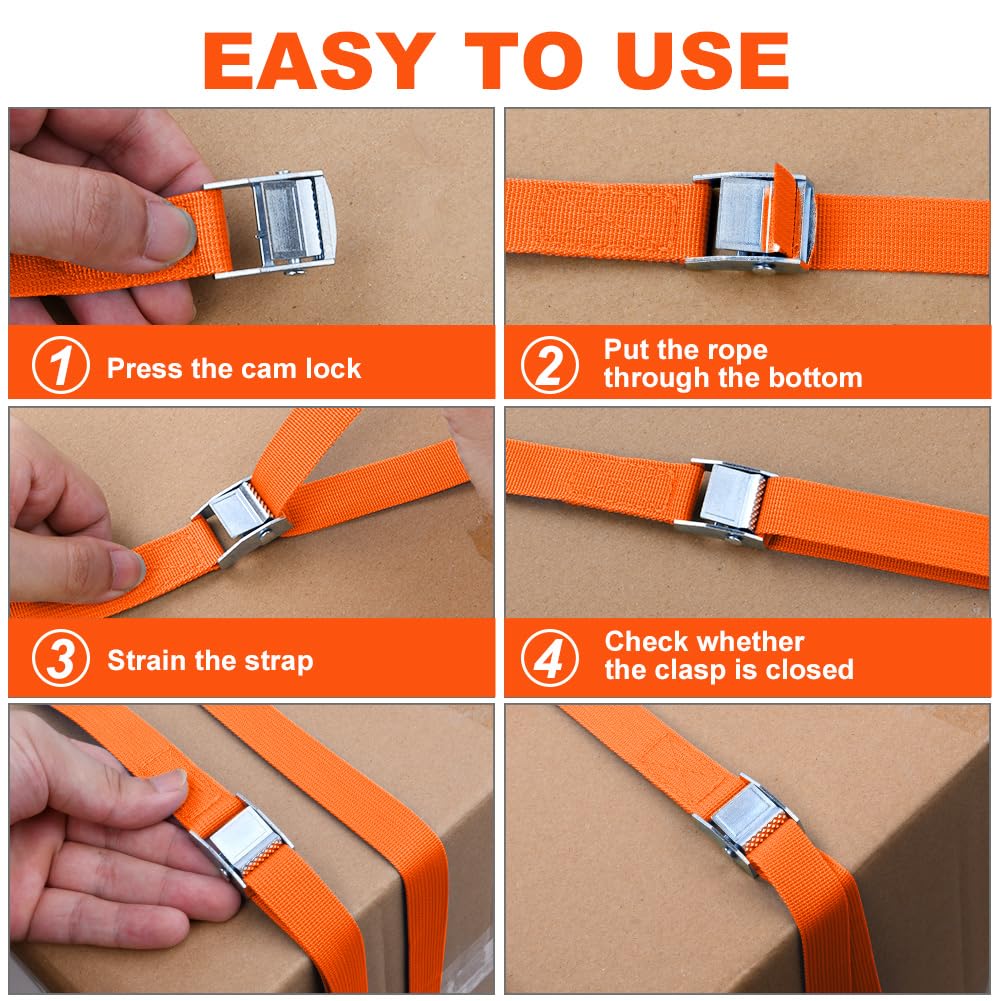 EASY TO USE

1 Press the cam lock

2 Put the rope through the bottom

3 Strain the strap

4 Check whether the clasp is closed