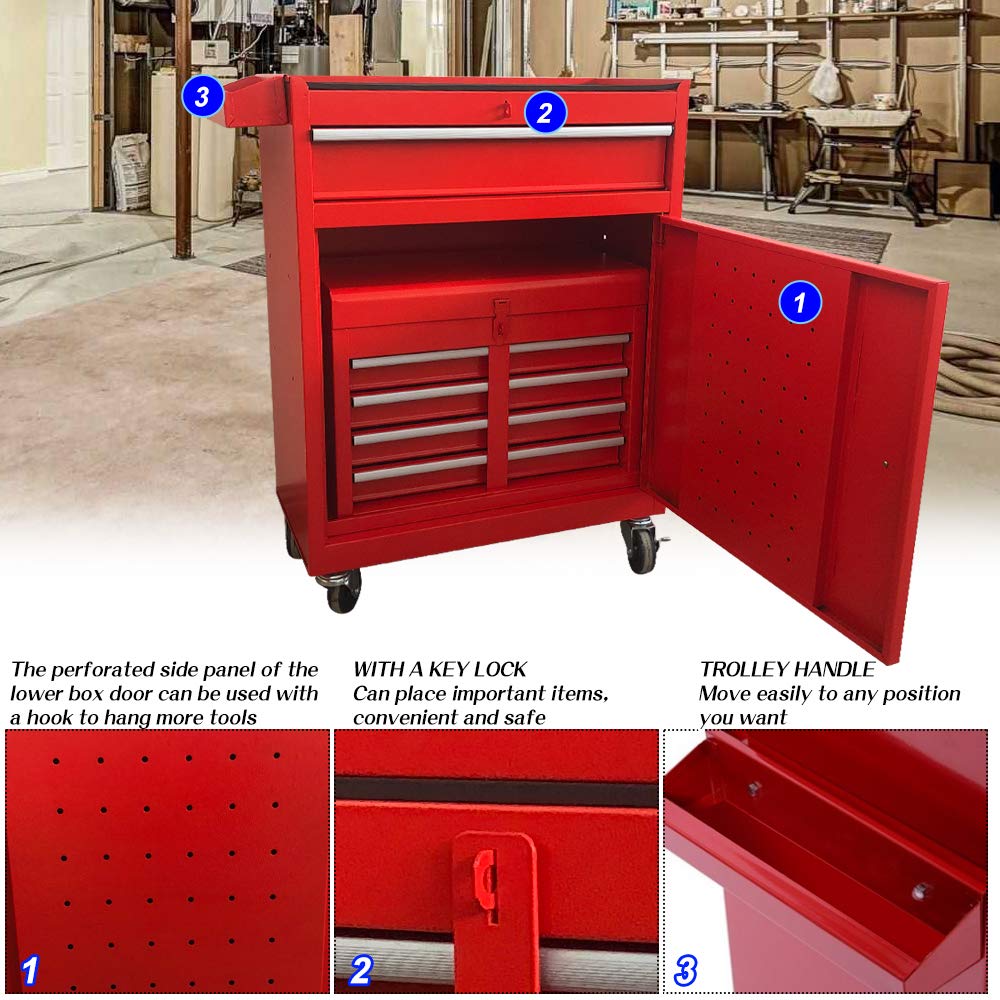 3

2

1

The perforated side panel of the lower box door can be used with a hook to hang more tools

WITH A KEY LOCK
Can place important items, convenient and safe

TROLLEY HANDLE
Move easily to any position you want

1

2

3