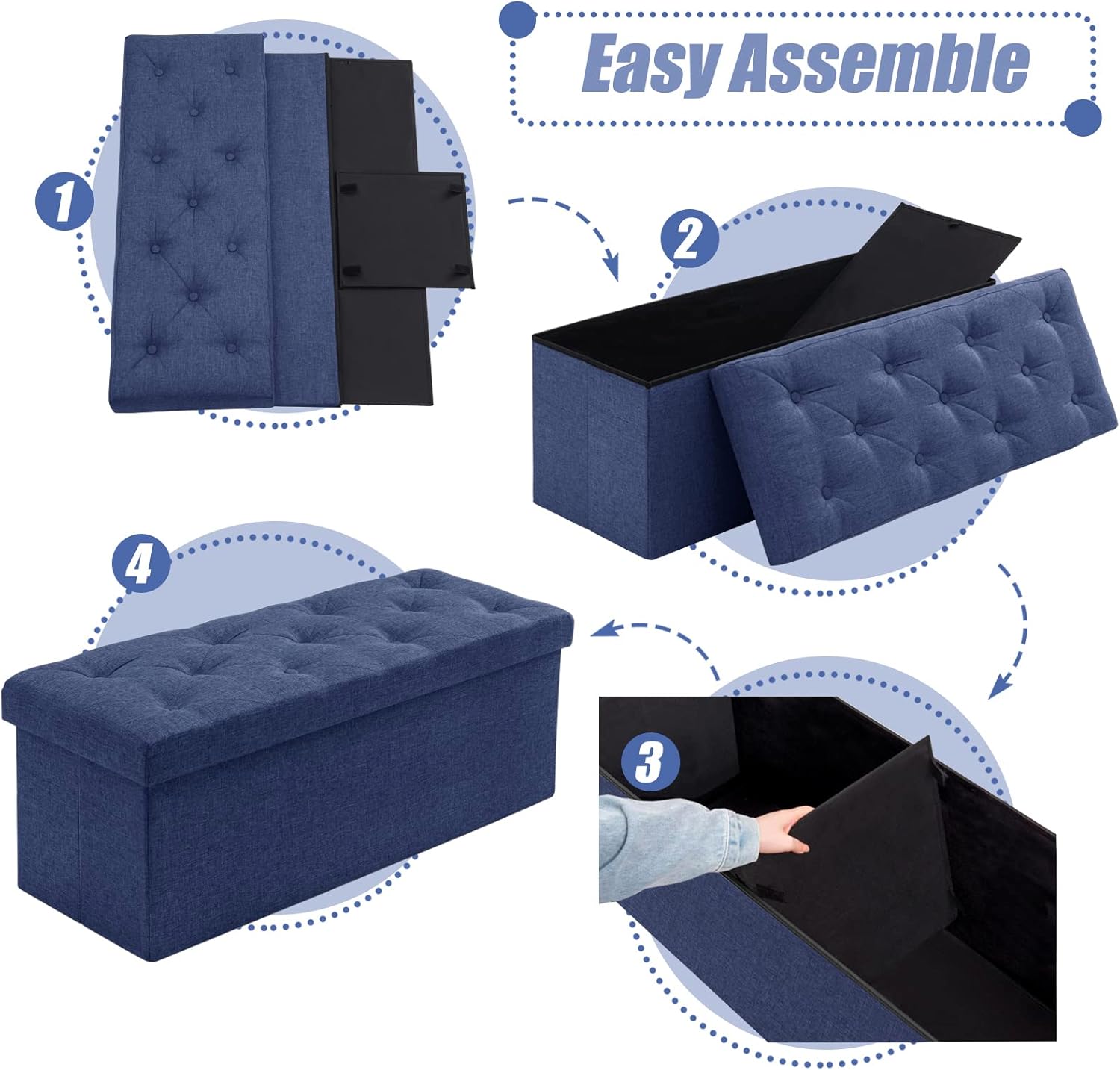 Easy Assemble

1

2

4

3