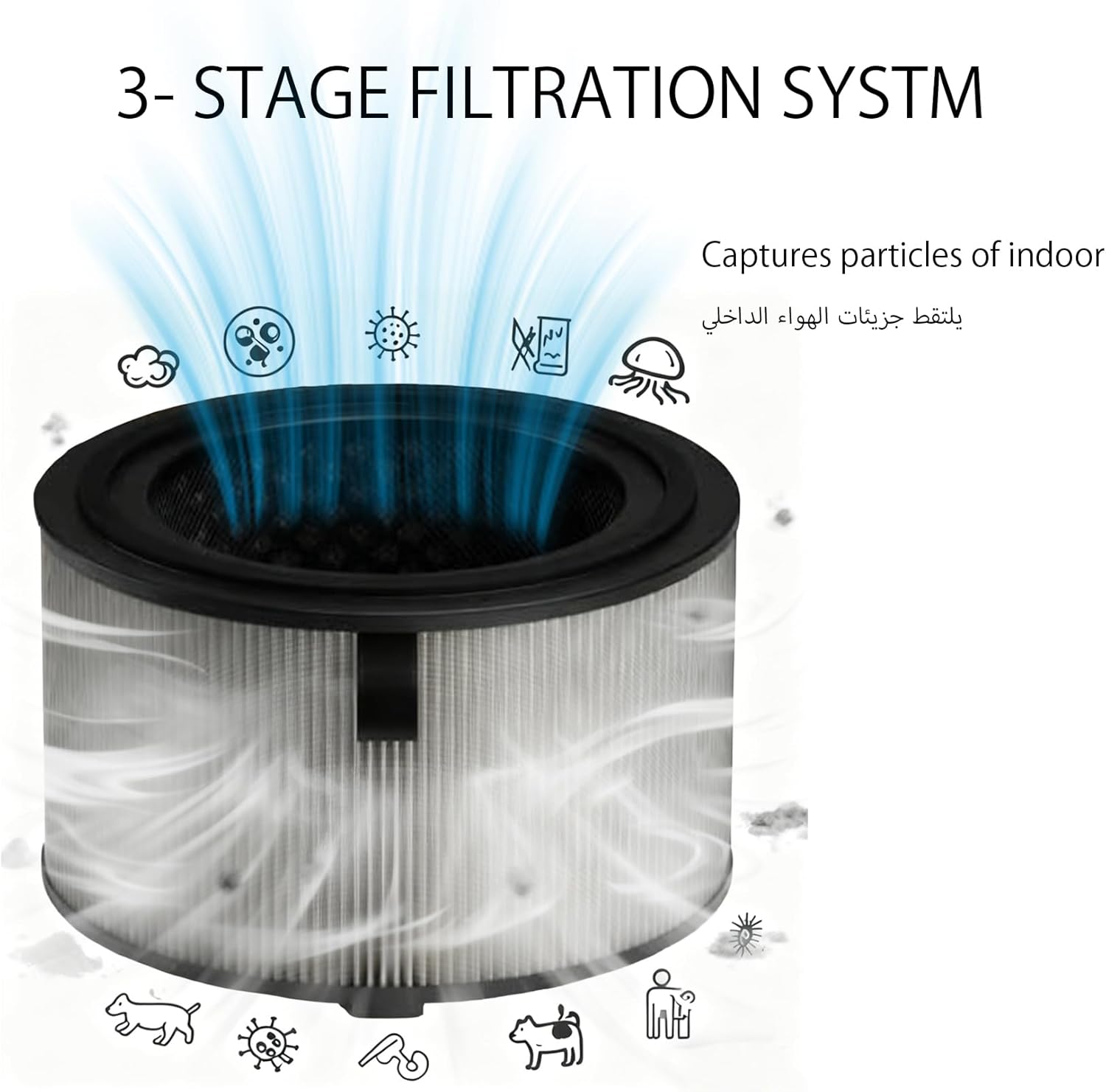 3- STAGE FILTRATION SYSTM

Captures particles of indoor

يلتقط جزيئات الهواء الداخلي