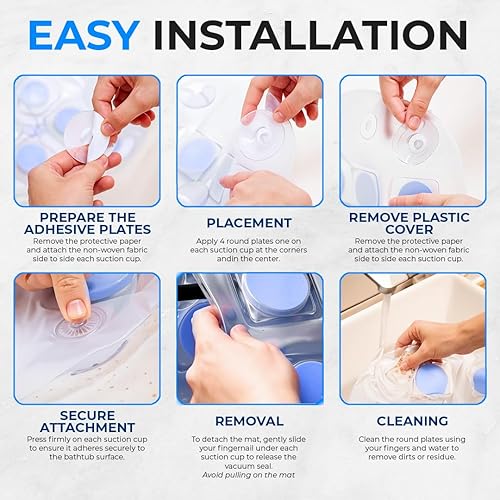 EASY INSTALLATION

PREPARE THE ADHESIVE PLATES
Remove the protective paper and attach the non-woven fabric side to side each suction cup.

PLACEMENT
Apply 4 round plates one on each suction cup at the corners andin the center.

REMOVE PLASTIC COVER
Remove the protective paper and attach the non-woven fabric side to side each suction cup.

SECURE ATTACHMENT
Press firmly on each suction cup to ensure it adheres securely to the bathtub surface.

REMOVAL
To detach the mat, gently slide your fingernail under each suction cup to release the vacuum seal.
Avoid pulling on the mat

CLEANING
Clean the round plates using your fingers and water to remove dirts or residue.