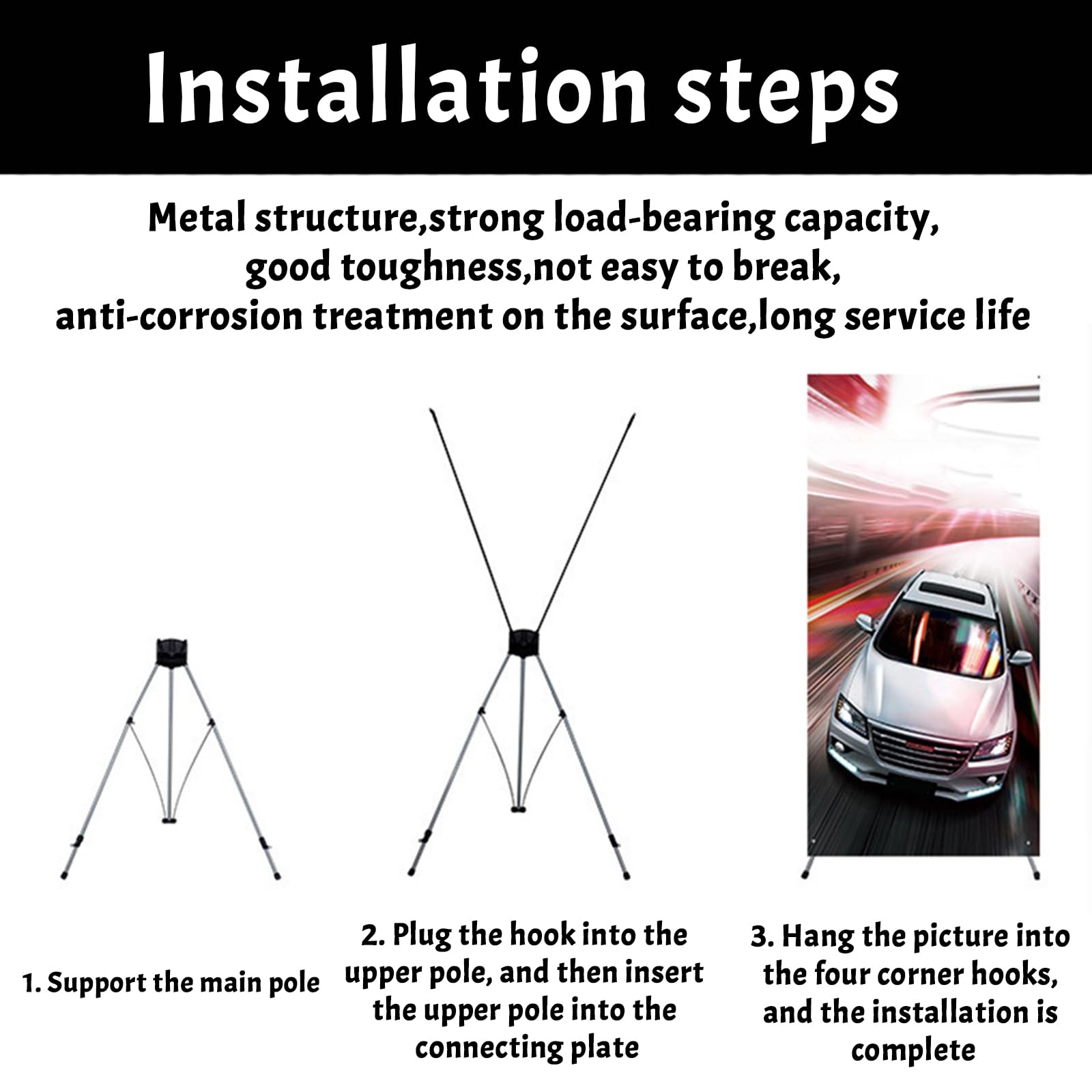 Installation steps

Metal structure,strong load-bearing capacity, good toughness,not easy to break, anti-corrosion treatment on the surface,long service life

1. Support the main pole

2. Plug the hook into the upper pole, and then insert the upper pole into the connecting plate

3. Hang the picture into the four corner hooks, and the installation is complete