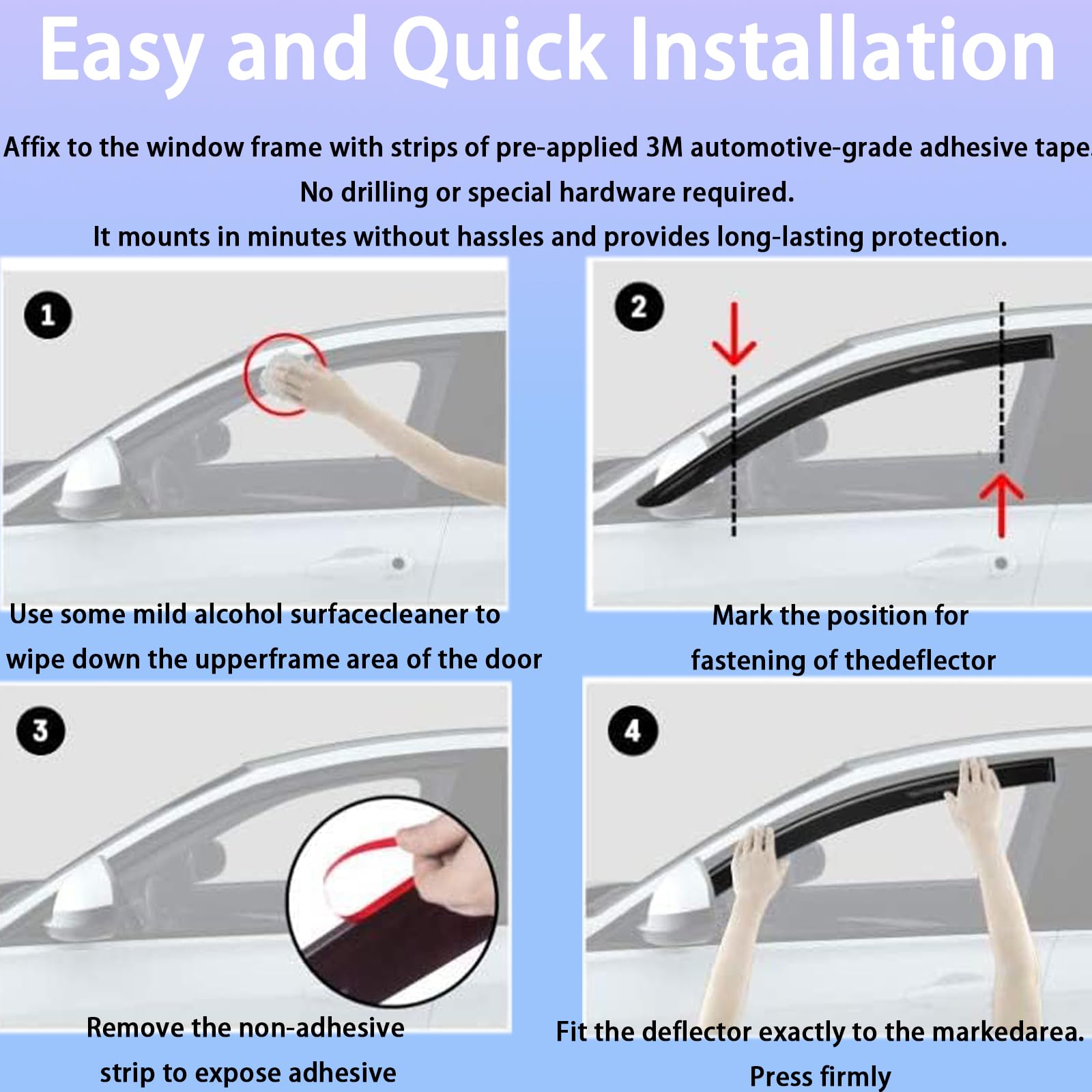 Easy and Quick Installation

Affix to the window frame with strips of pre-applied 3M automotive-grade adhesive tape.
No drilling or special hardware required.
It mounts in minutes without hassles and provides long-lasting protection.

1

Use some mild alcohol surfacecleaner to wipe down the upperframe area of the door

2

Mark the position for fastening of thedeflector

3

Remove the non-adhesive strip to expose adhesive

4

Fit the deflector exactly to the markedarea. Press firmly