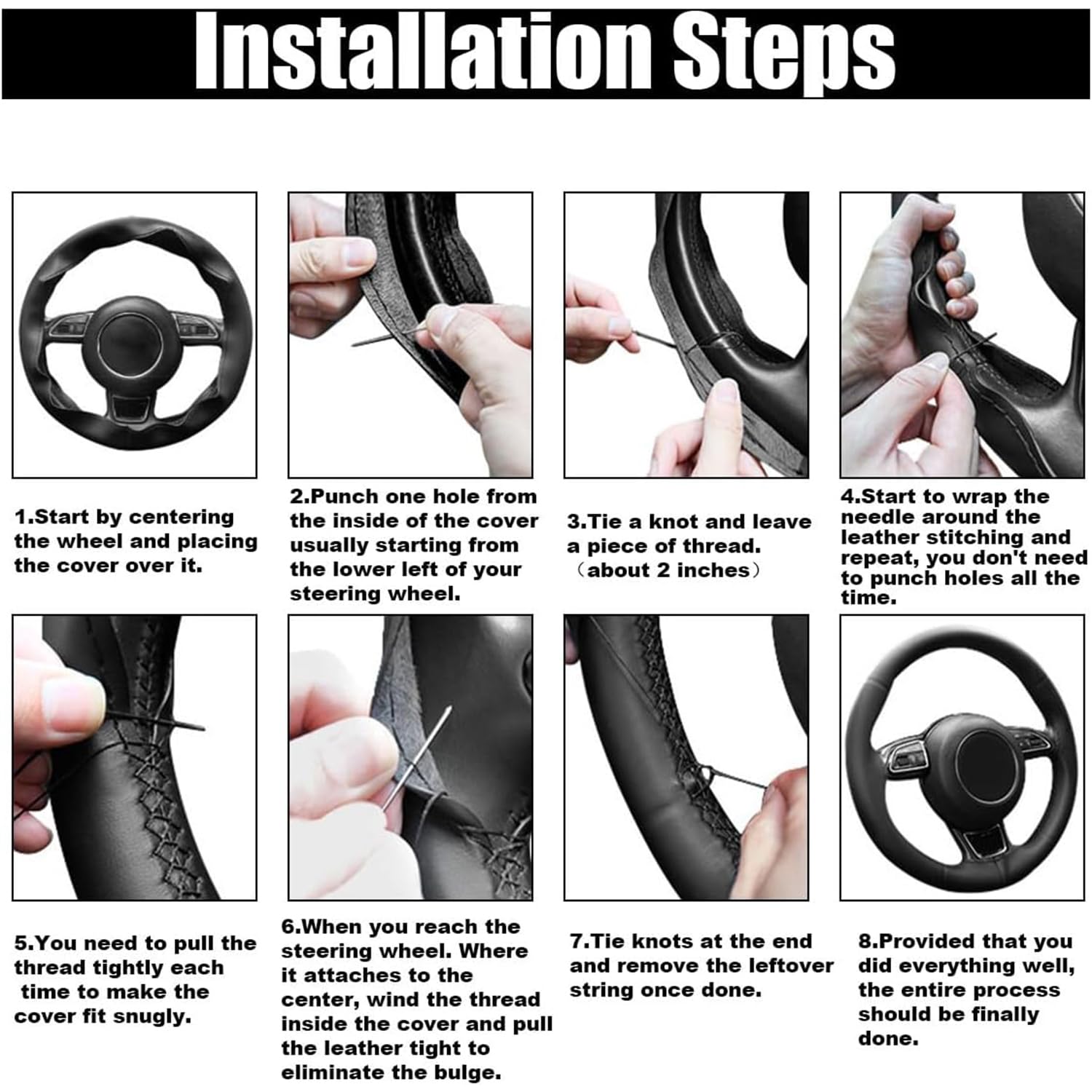 Installation Steps

1.Start by centering the wheel and placing the cover over it.

2.Punch one hole from the inside of the cover usually starting from the lower left of your steering wheel.

3.Tie a knot and leave a piece of thread. （about 2 inches）

4.Start to wrap the needle around the leather stitching and repeat, you don't need to punch holes all the time.

5.You need to pull the thread tightly each time to make the cover fit snugly.

6.When you reach the steering wheel. Where it attaches to the center, wind the thread inside the cover and pull the leather tight to eliminate the bulge.

7.Tie knots at the end and remove the leftover string once done.

8.Provided that you did everything well, the entire process should be finally done.