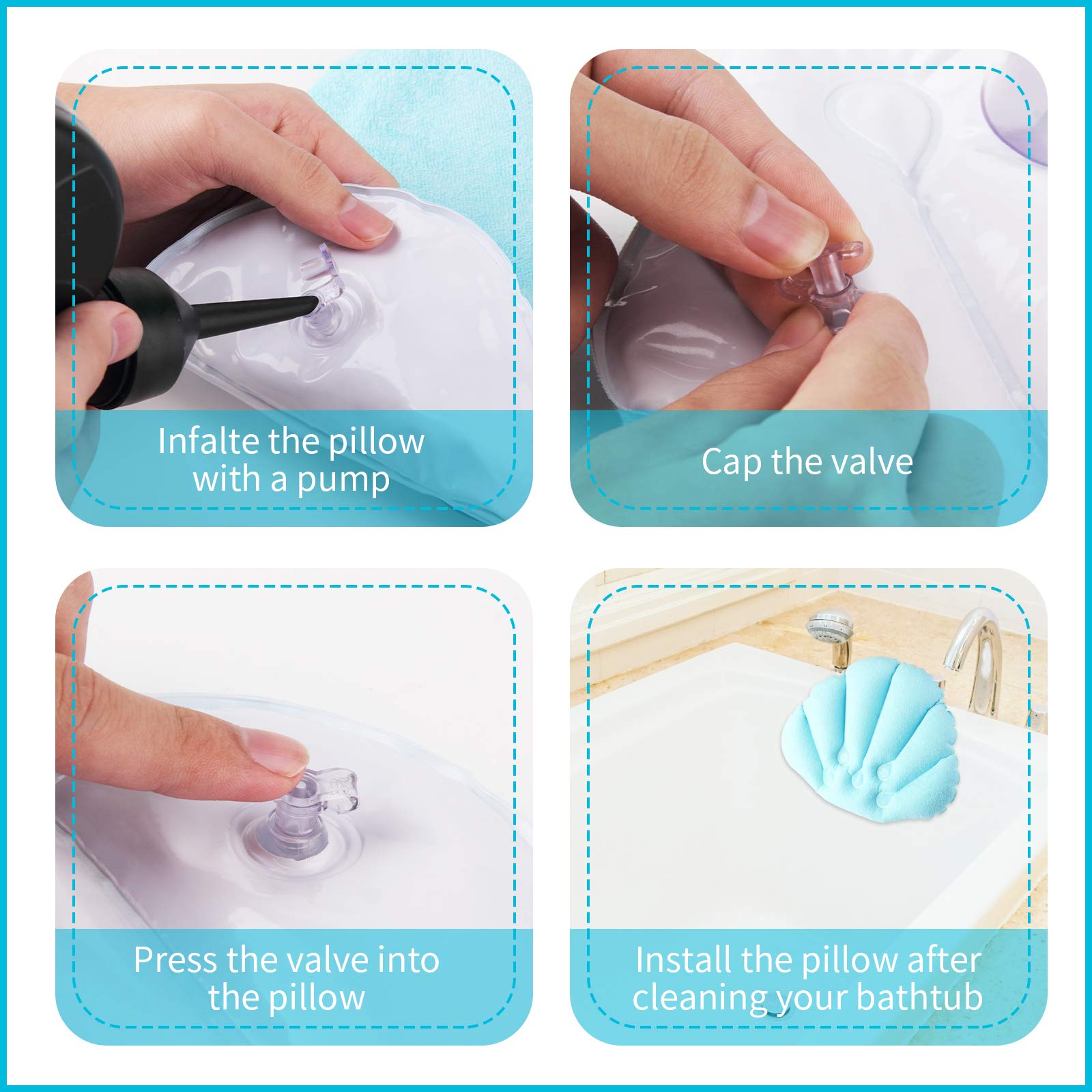 Infalte the pillow with a pump

Cap the valve

Press the valve into the pillow

Install the pillow after cleaning your bathtub