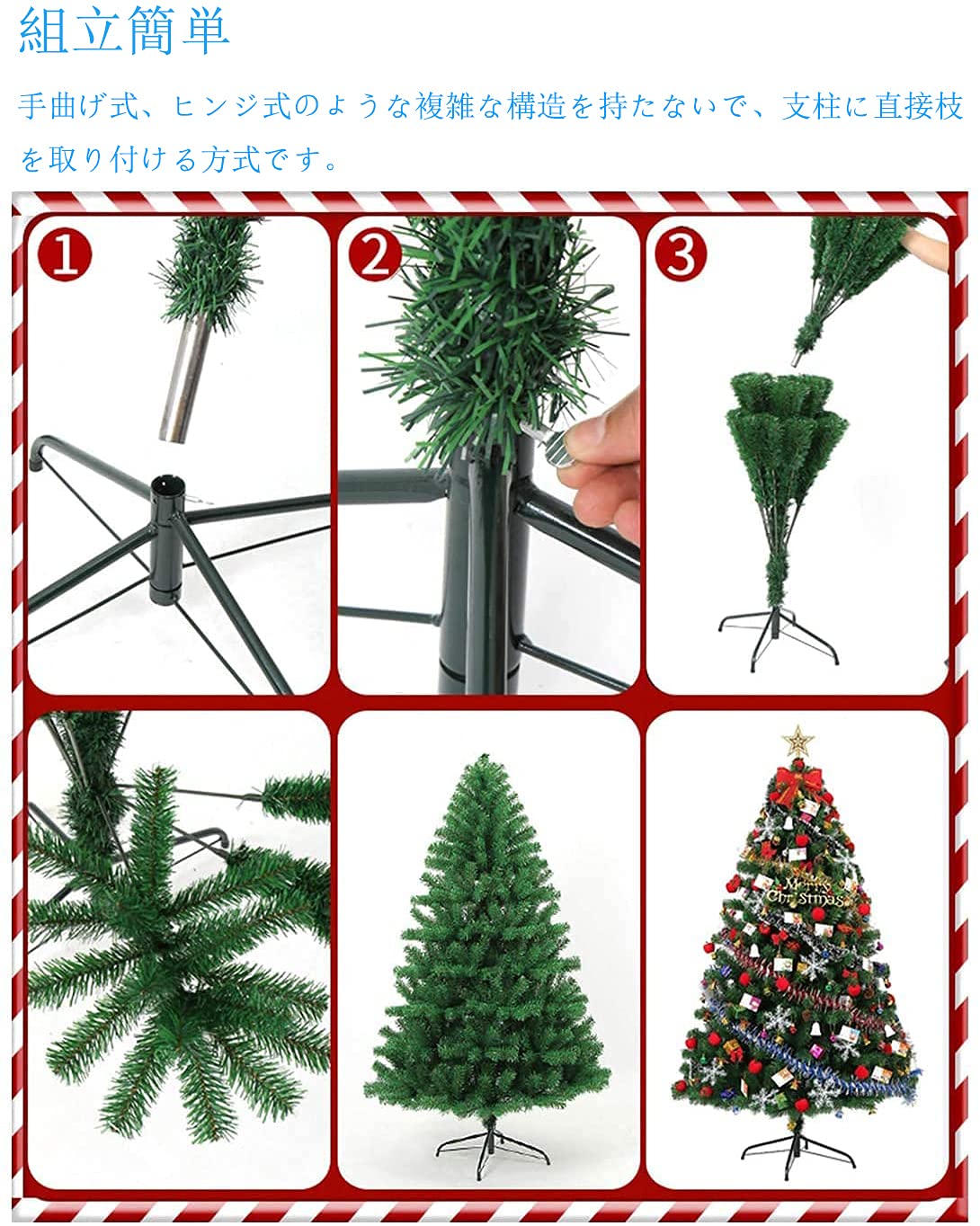 組立簡単

手曲げ式、ヒンジ式のような複雑な構造を持たないで、支柱に直接枝を取り付ける方式です。

1

2

3

Merry Christmas